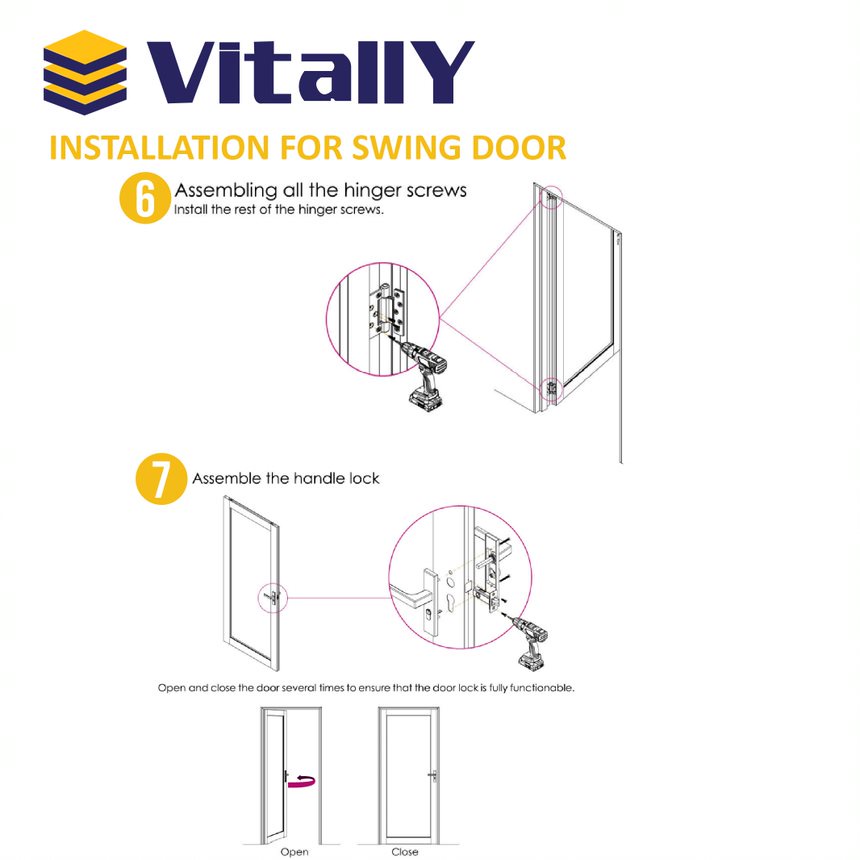 VitallY

INSTALLATION FOR SWING DOOR

6 Assembling all the hinger screws
Install the rest of the hinger screws.

7 Assemble the handle lock

Open and close the door several times to ensure that the door lock is fully functionable.

Open

Close