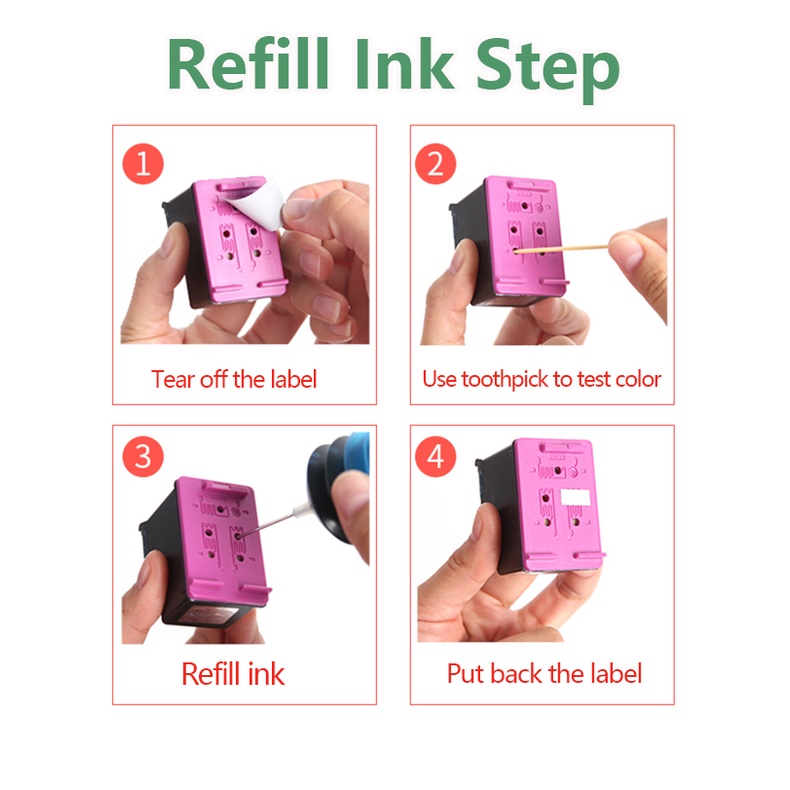 Refill Ink Step

1

Tear off the label

2

Use toothpick to test color

3

Refill ink

4

Put back the label