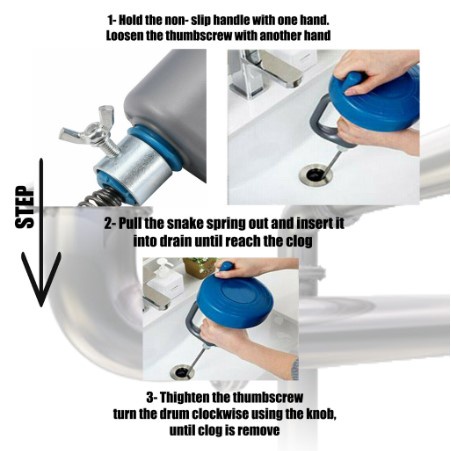 1- Hold the non- slip handle with one hand.
Loosen the thumbscrew with another hand

STEP

2- Pull the snake spring out and insert it into drain until reach the clog

3- Thighten the thumbscrew
turn the drum clockwise using the knob,
until clog is remove