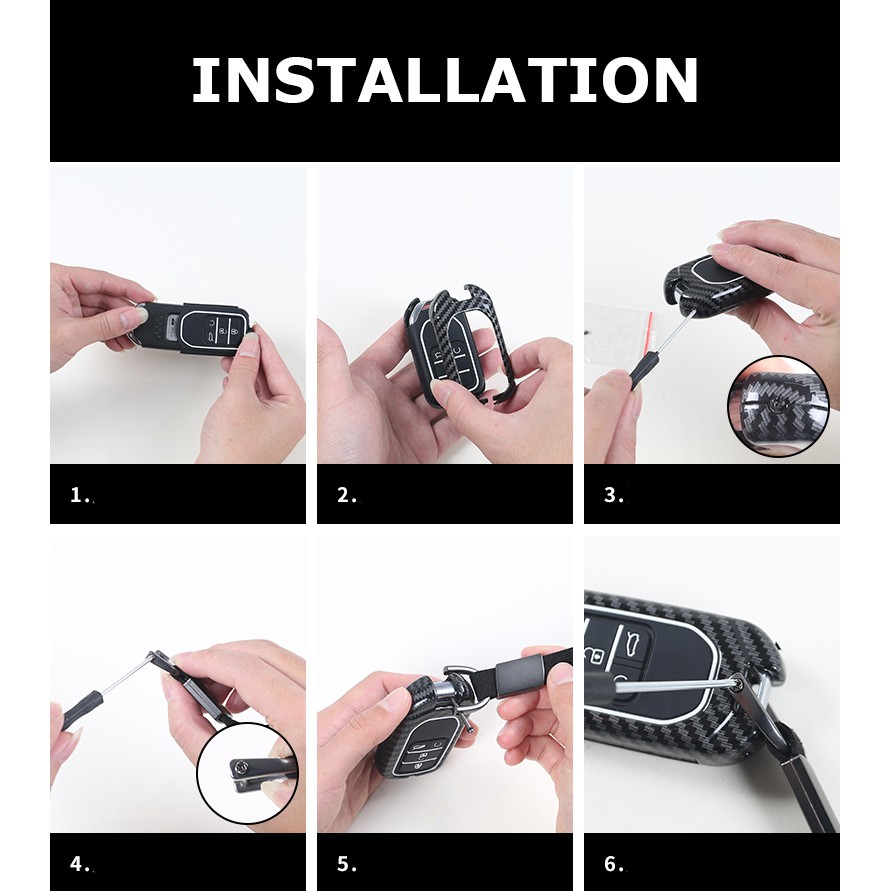 INSTALLATION

1.

2.

3.

4.

5.

6.