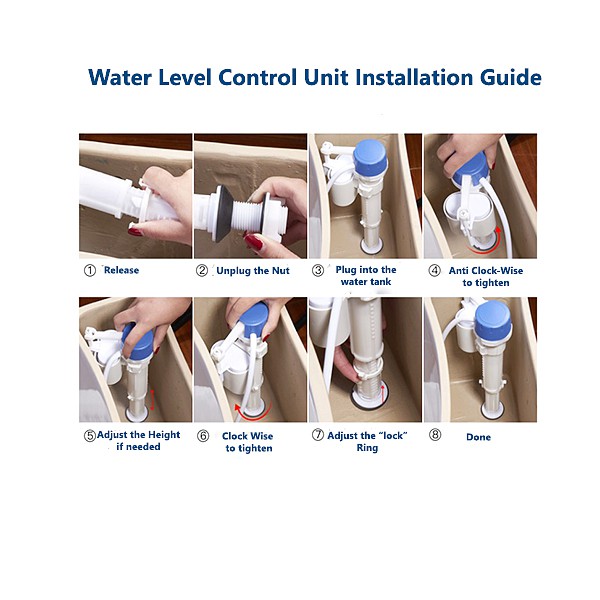 Water Level Control Unit Installation Guide

① Release

② Unplug the Nut

③ Plug into the water tank

④ Anti Clock-Wise to tighten

⑤ Adjust the Height if needed

⑥ Clock Wise to tighten

⑦ Adjust the "lock" Ring

⑧ Done