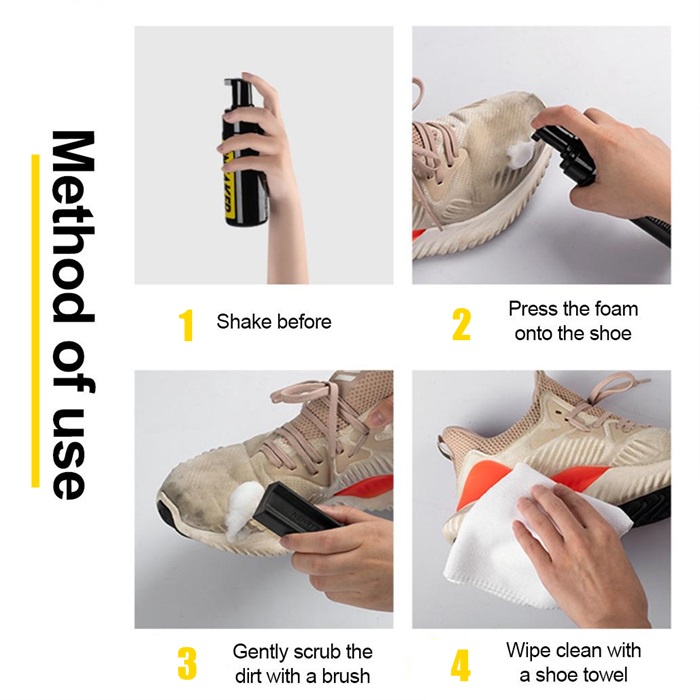 Method of use

1 Shake before

2 Press the foam onto the shoe

3 Gently scrub the dirt with a brush

4 Wipe clean with a shoe towel