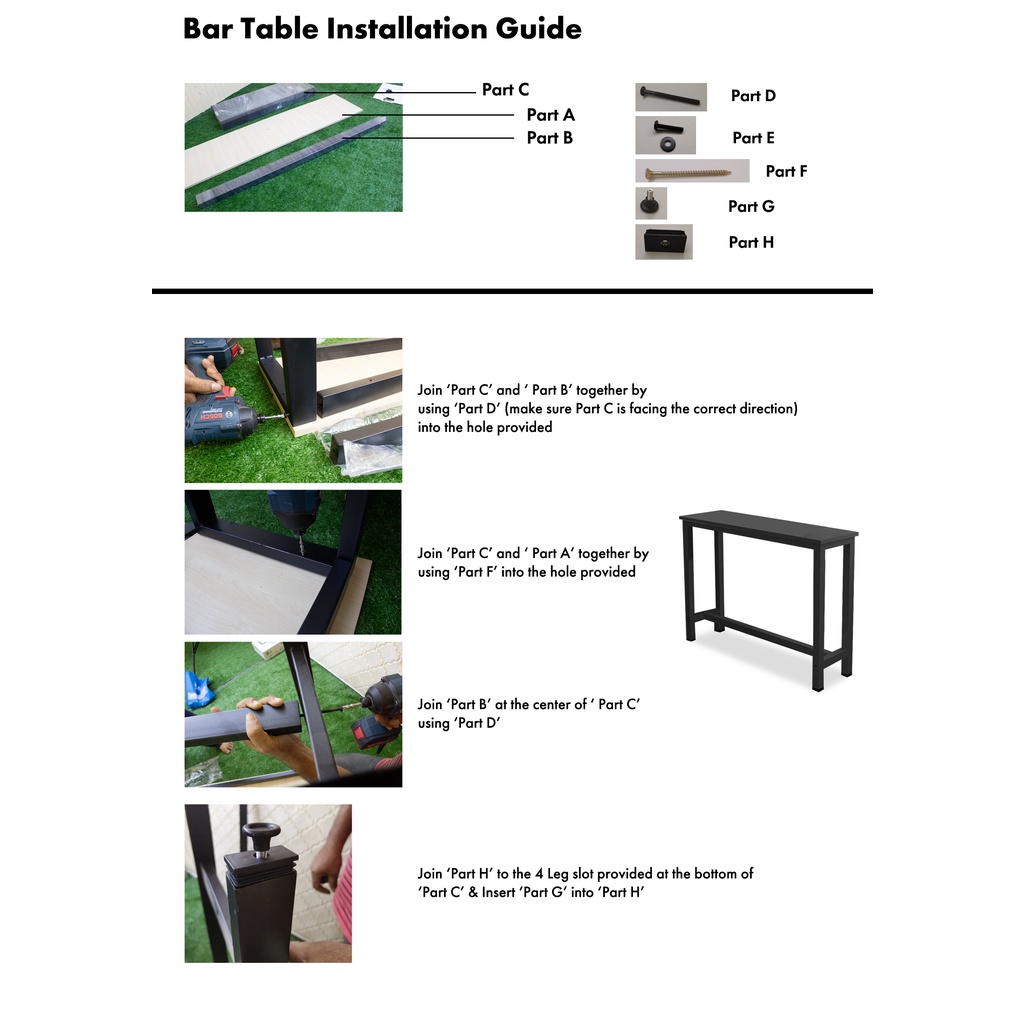 Bar Table Installation Guide

Part C
Part A
Part B

Part D
Part E
Part F
Part G
Part H

BOSCH

Join 'Part C' and ' Part B' together by using 'Part D' (make sure Part C is facing the correct direction) into the hole provided

Join 'Part C' and ' Part A' together by using 'Part F' into the hole provided

Join 'Part B' at the center of ' Part C' using 'Part D'

Join 'Part H' to the 4 Leg slot provided at the bottom of 'Part C' & Insert 'Part G' into 'Part H'