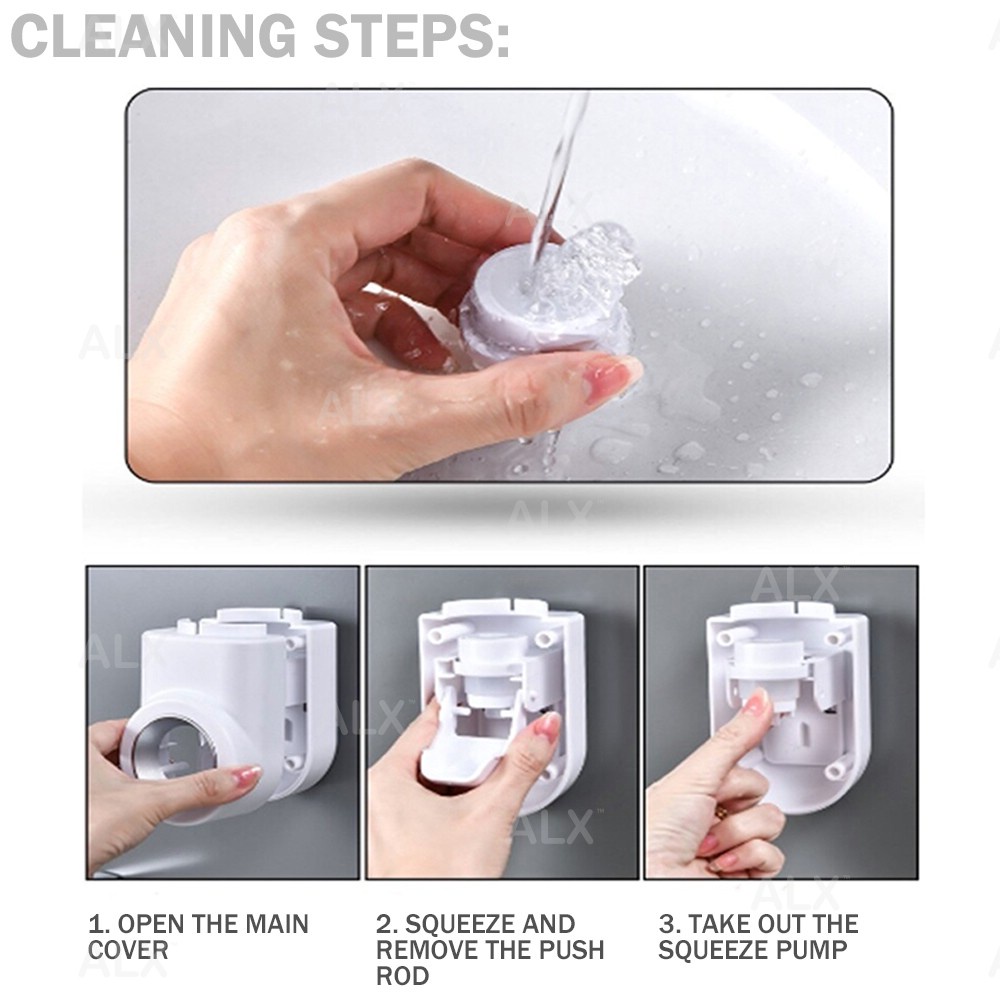 CLEANING STEPS:

ALX

1. OPEN THE MAIN COVER

2. SQUEEZE AND REMOVE THE PUSH ROD

3. TAKE OUT THE SQUEEZE PUMP