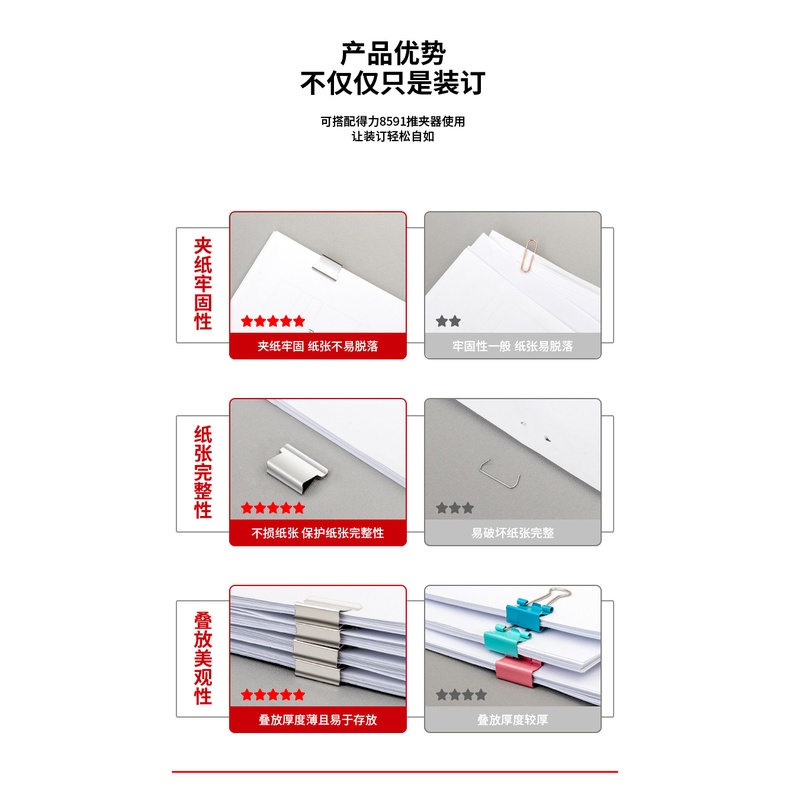 产品优势
不仅仅只是装订

可搭配得力8591推夹器使用
让装订轻松自如

夹纸牢固性

★★★★★
夹纸牢固 纸张不易脱落

★★
牢固性一般 纸张易脱落

纸张完整性

★★★★★
不损纸张 保护纸张完整性

★★★
易破坏纸张完整

叠放美观性

★★★★★
叠放厚度薄且易于存放

★★★★
叠放厚度较厚