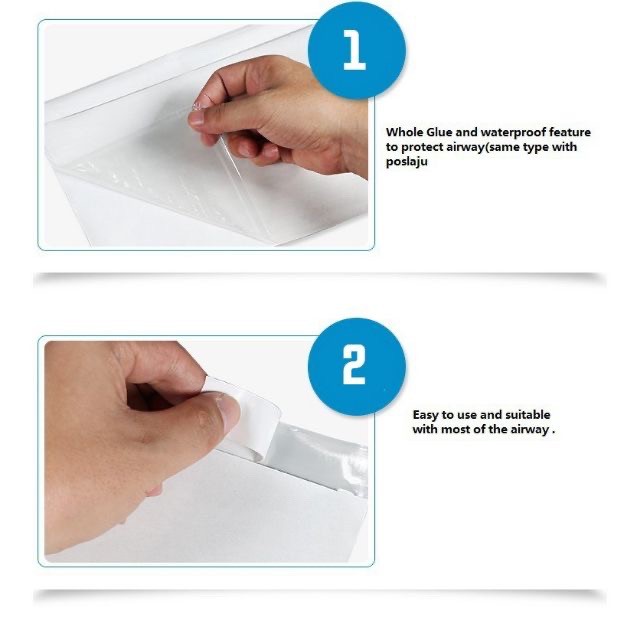 1

Whole Glue and waterproof feature to protect airway(same type with poslaju

2

Easy to use and suitable with most of the airway .