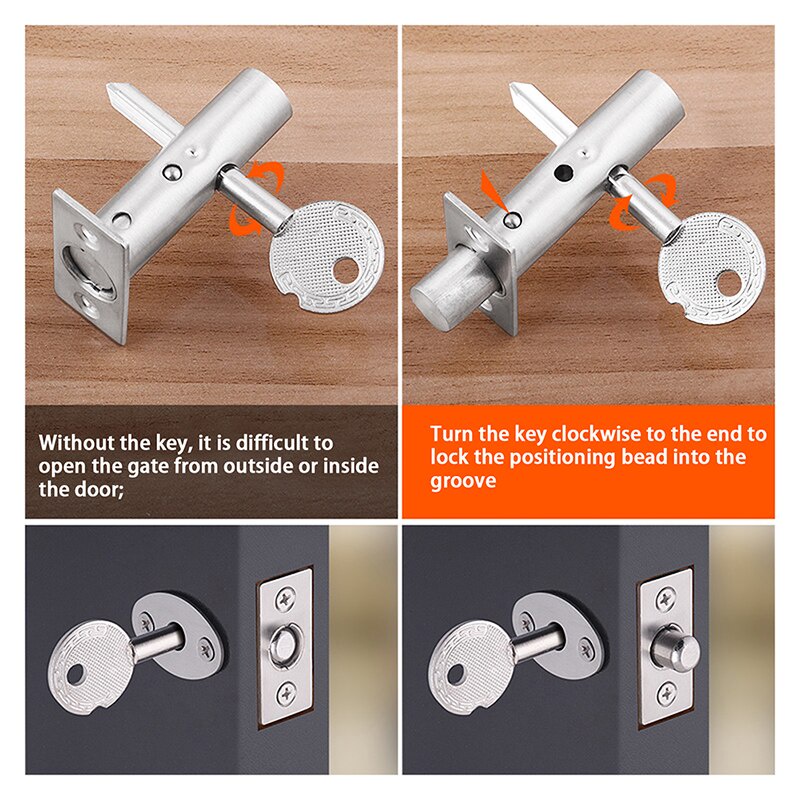 Without the key, it is difficult to open the gate from outside or inside the door;

Turn the key clockwise to the end to lock the positioning bead into the groove