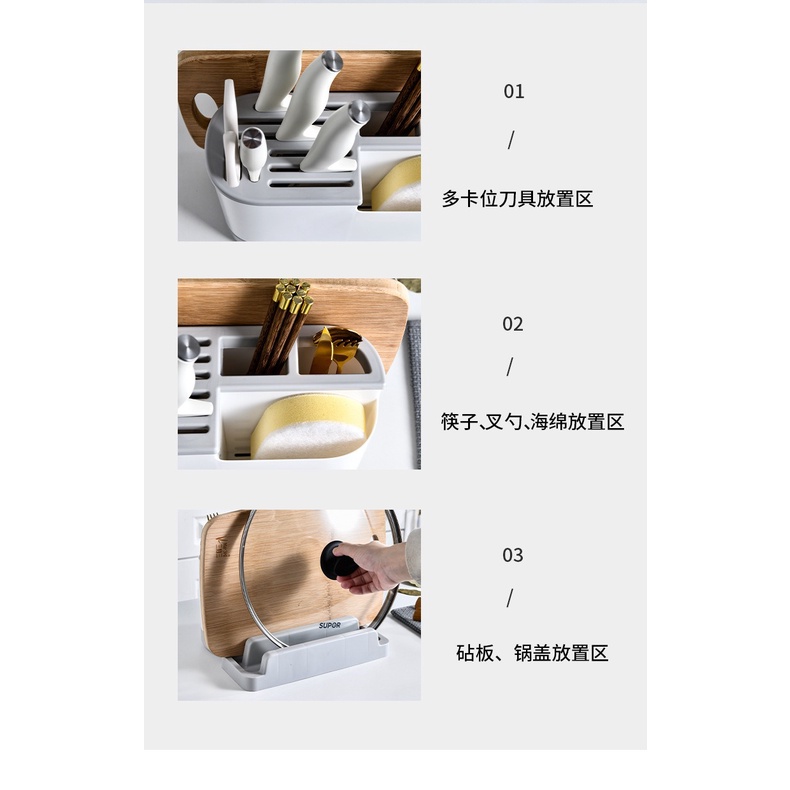 01

/

多卡位刀具放置区

02

/

筷子、叉勺、海绵放置区

SUPOR

03

/

砧板、锅盖放置区