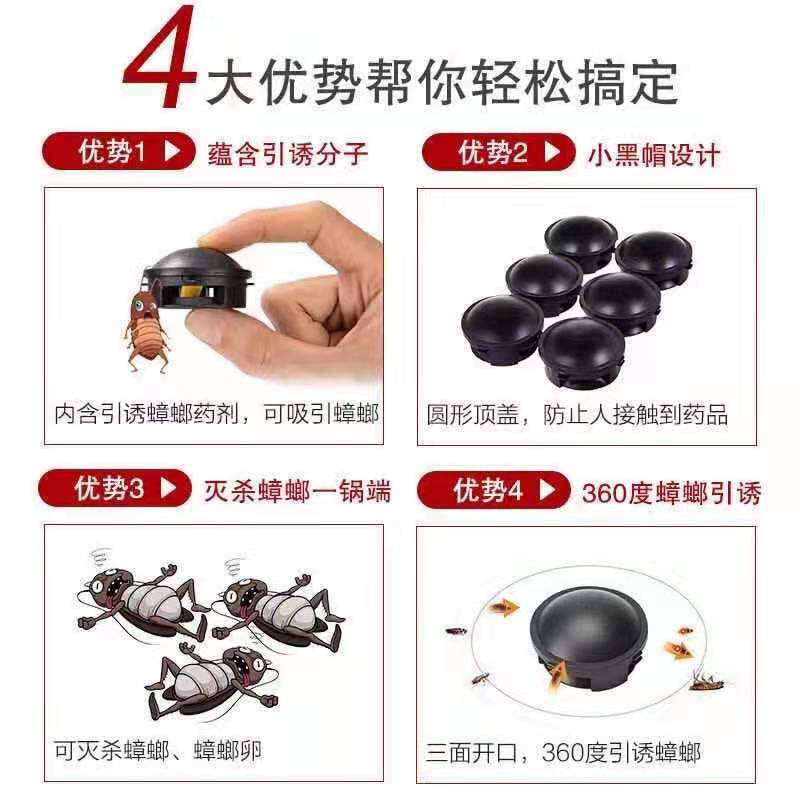 4大优势帮你轻松搞定

优势1 ▶ 蕴含引诱分子

内含引诱蟑螂药剂，可吸引蟑螂

优势2 ▶ 小黑帽设计

圆形顶盖，防止人接触到药品

优势3 ▶ 灭杀蟑螂一锅端

可灭杀蟑螂、蟑螂卵

优势4 ▶ 360度蟑螂引诱

三面开口，360度引诱蟑螂