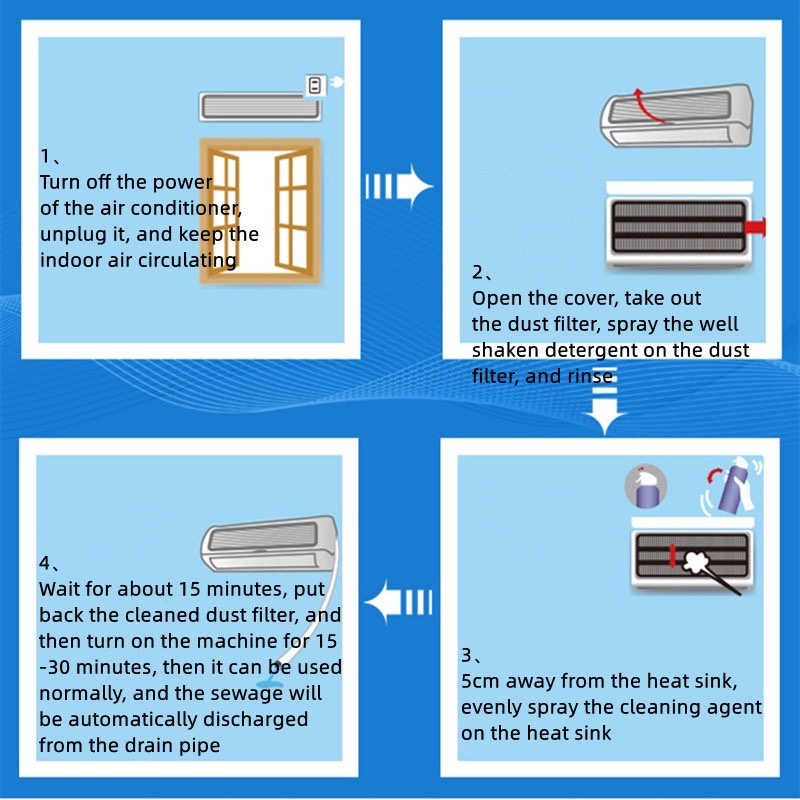 1、
Turn off the power of the air conditioner, unplug it, and keep the indoor air circulating

2、
Open the cover, take out the dust filter, spray the well shaken detergent on the dust filter, and rinse

3、
5cm away from the heat sink, evenly spray the cleaning agent on the heat sink

4、
Wait for about 15 minutes, put back the cleaned dust filter, and then turn on the machine for 15 -30 minutes, then it can be used normally, and the sewage will be automatically discharged from the drain pipe