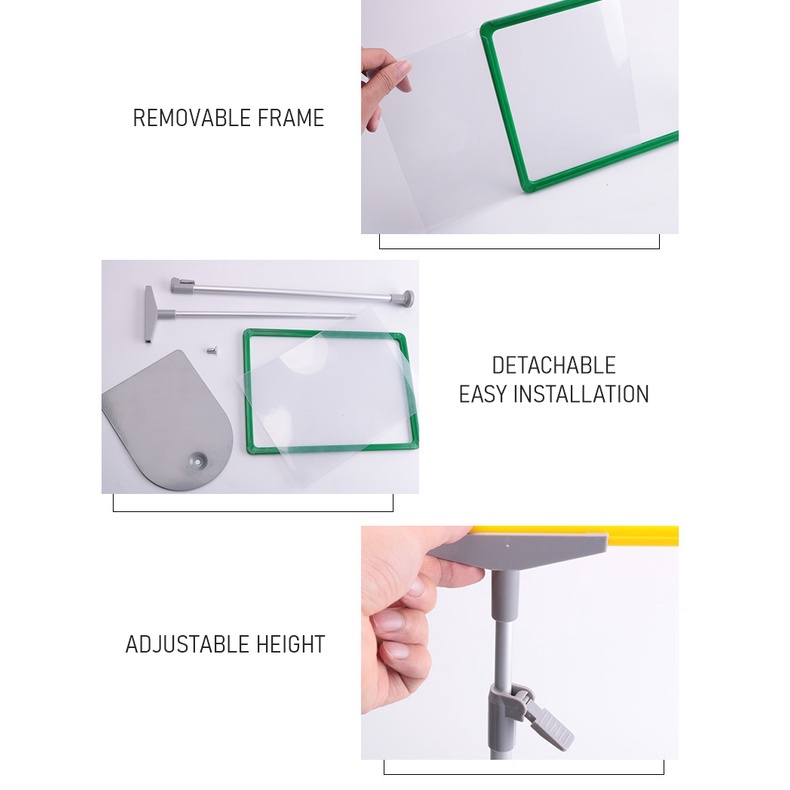 REMOVABLE FRAME

DETACHABLE
EASY INSTALLATION

ADJUSTABLE HEIGHT