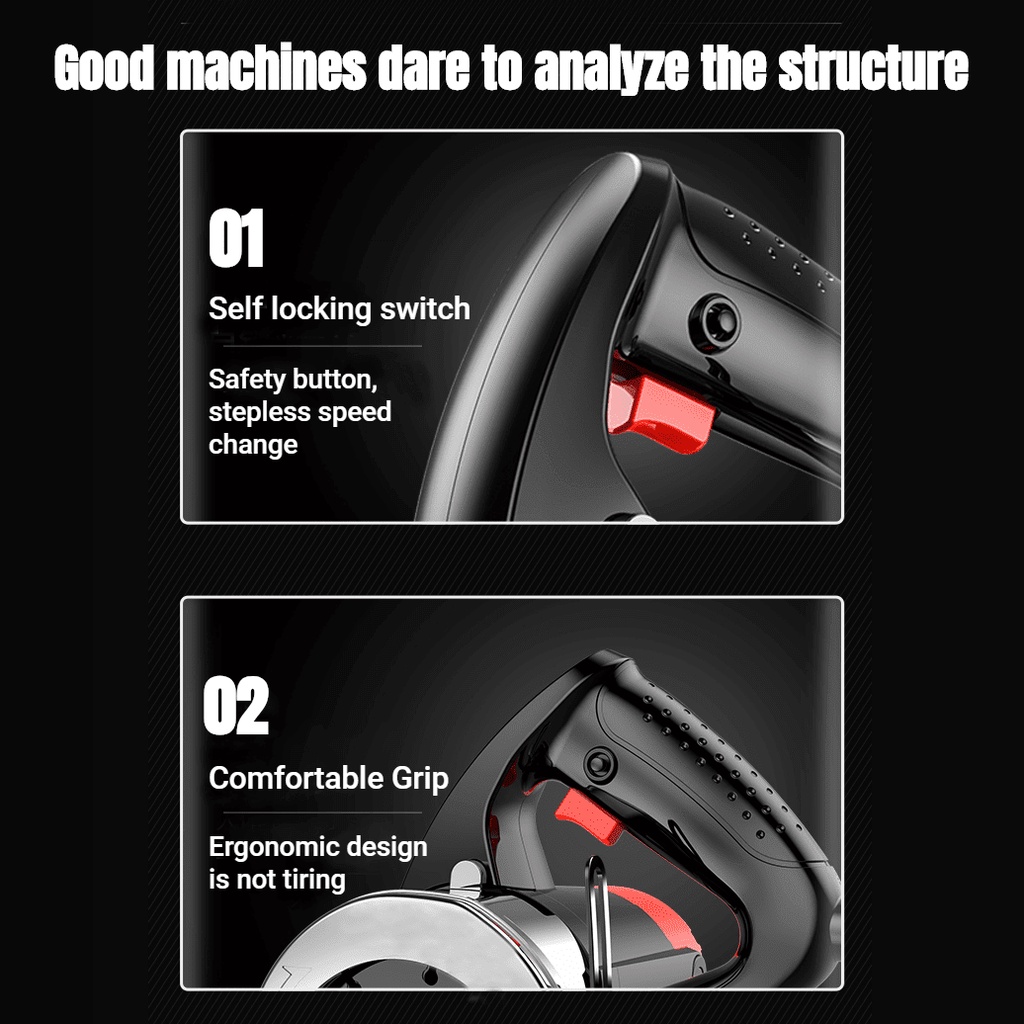 Good machines dare to analyze the structure

01

Self locking switch

Safety button, stepless speed change

02

Comfortable Grip

Ergonomic design is not tiring