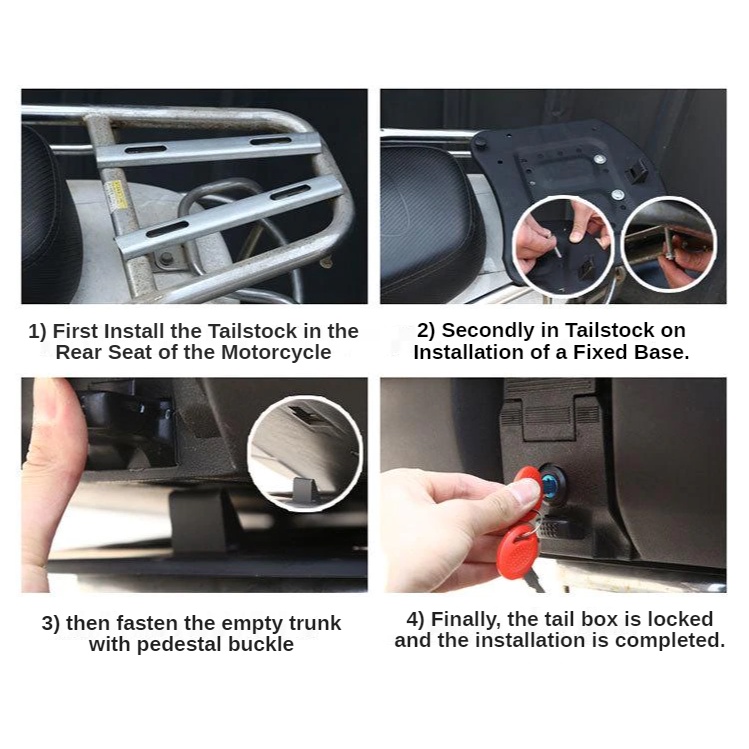 1) First Install the Tailstock in the Rear Seat of the Motorcycle

2) Secondly in Tailstock on Installation of a Fixed Base.

3) then fasten the empty trunk with pedestal buckle

4) Finally, the tail box is locked and the installation is completed.