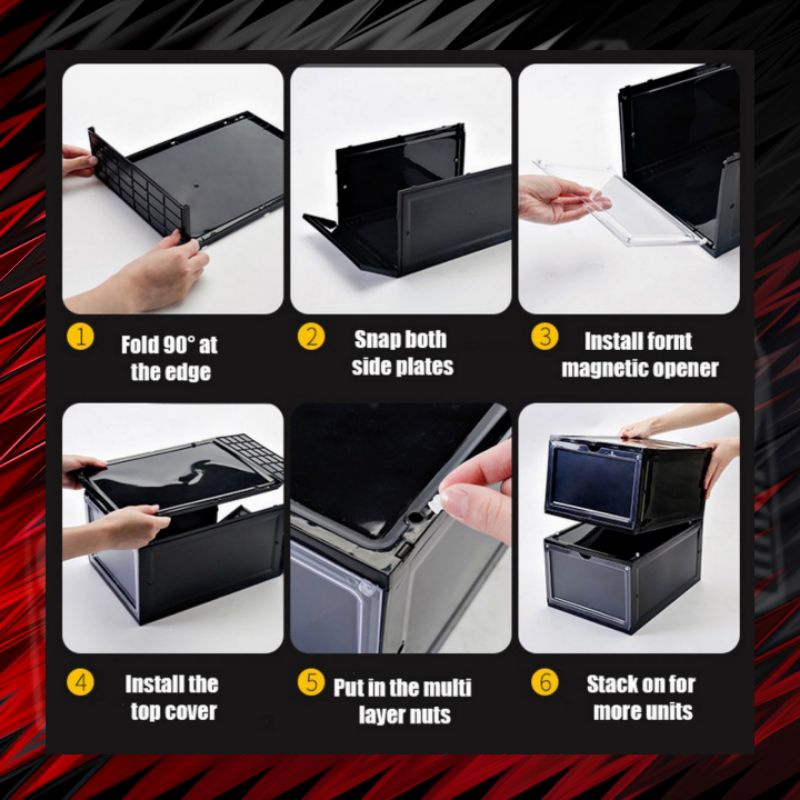 1 Fold 90° at the edge

2 Snap both side plates

3 Install fornt magnetic opener

4 Install the top cover

5 Put in the multi layer nuts

6 Stack on for more units