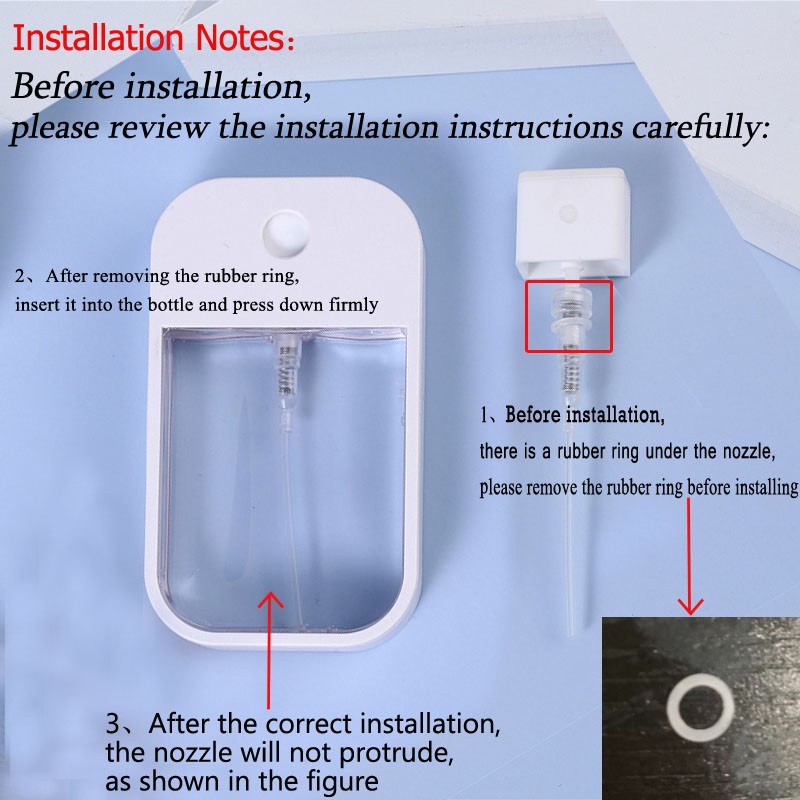 Installation Notes:
Before installation,
please review the installation instructions carefully:

2、After removing the rubber ring,
insert it into the bottle and press down firmly

1、Before installation,
there is a rubber ring under the nozzle,
please remove the rubber ring before installing

3、After the correct installation,
the nozzle will not protrude,
as shown in the figure