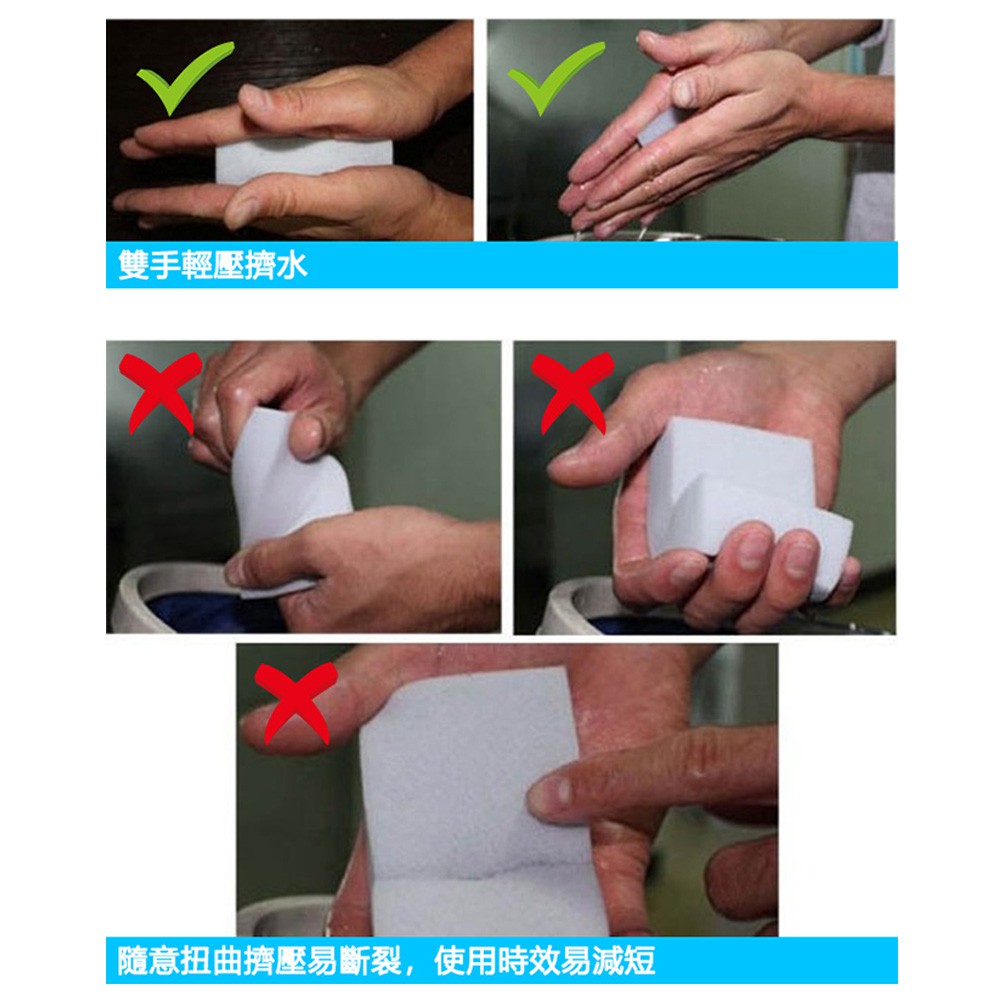 雙手輕壓擠水

隨意扭曲擠壓易斷裂，使用時效易減短