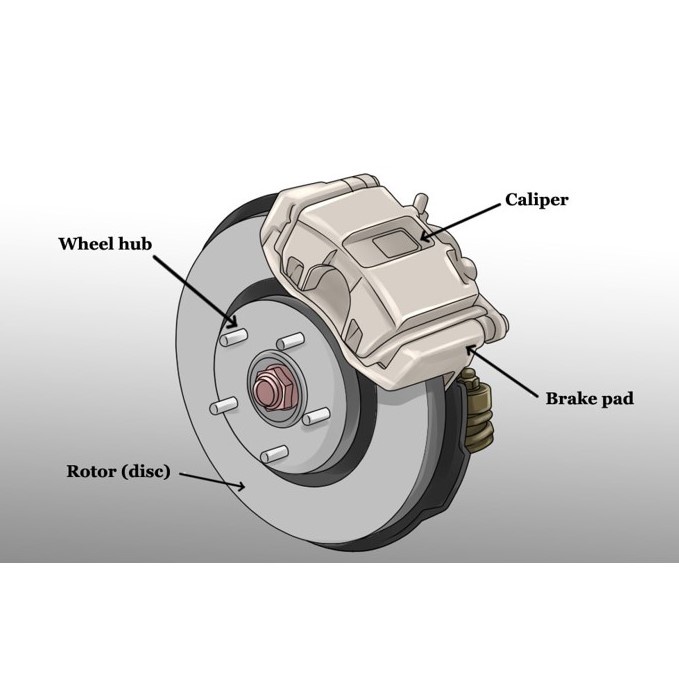 Caliper

Wheel hub

Brake pad

Rotor (disc)