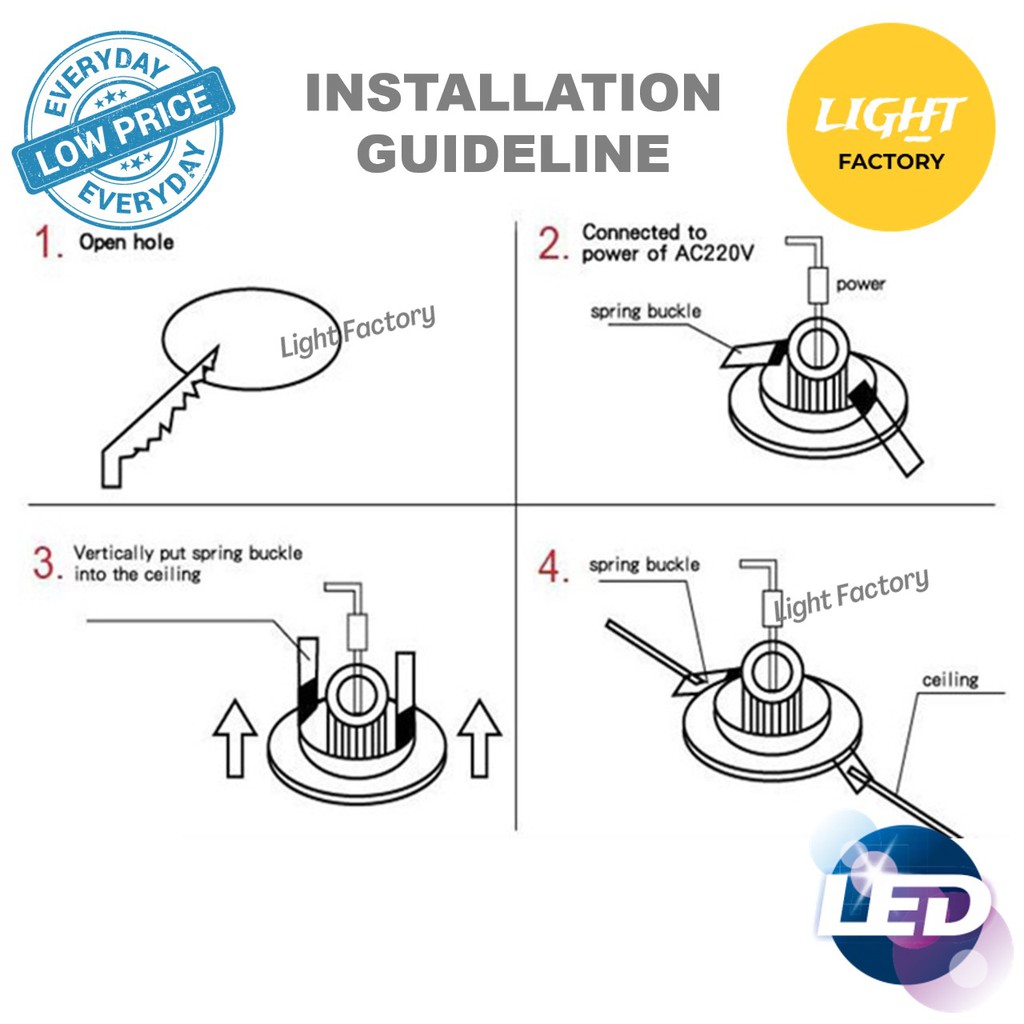 EVERYDAY
LOW PRICE
EVERYDAY

INSTALLATION GUIDELINE

LIGHT
FACTORY

1. Open hole

Light Factory

2. Connected to power of AC220V

power

spring buckle

3. Vertically put spring buckle into the ceiling

4. spring buckle

Light Factory

ceiling

LED