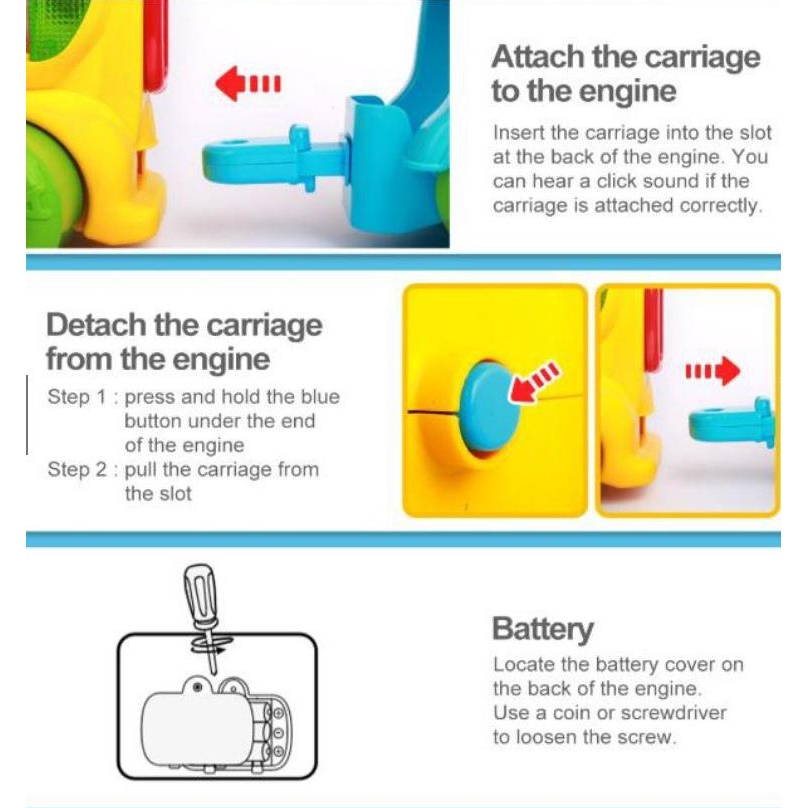 Attach the carriage to the engine

Insert the carriage into the slot at the back of the engine. You can hear a click sound if the carriage is attached correctly.

Detach the carriage from the engine

Step 1 : press and hold the blue button under the end of the engine
Step 2 : pull the carriage from the slot

Battery

Locate the battery cover on the back of the engine. Use a coin or screwdriver to loosen the screw.