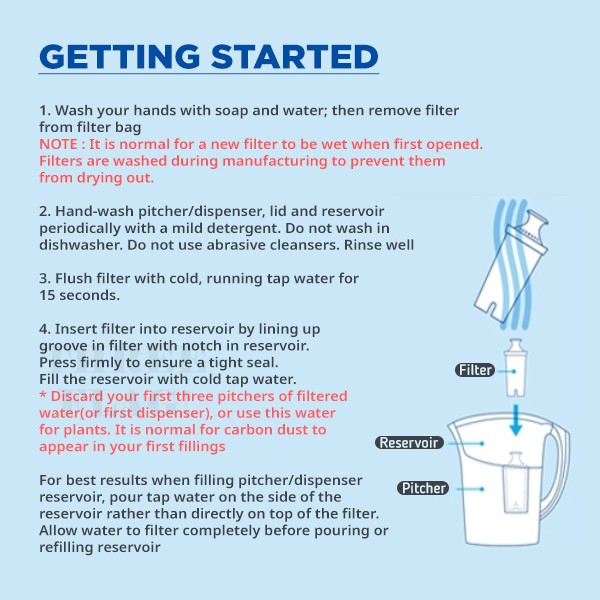 GETTING STARTED

1. Wash your hands with soap and water; then remove filter from filter bag
NOTE : It is normal for a new filter to be wet when first opened. Filters are washed during manufacturing to prevent them from drying out.

2. Hand-wash pitcher/dispenser, lid and reservoir periodically with a mild detergent. Do not wash in dishwasher. Do not use abrasive cleansers. Rinse well

3. Flush filter with cold, running tap water for 15 seconds.

4. Insert filter into reservoir by lining up groove in filter with notch in reservoir. Press firmly to ensure a tight seal. Fill the reservoir with cold tap water.
* Discard your first three pitchers of filtered water(or first dispenser), or use this water for plants. It is normal for carbon dust to appear in your first fillings

For best results when filling pitcher/dispenser reservoir, pour tap water on the side of the reservoir rather than directly on top of the filter. Allow water to filter completely before pouring or refilling reservoir

Filter
Reservoir
Pitcher