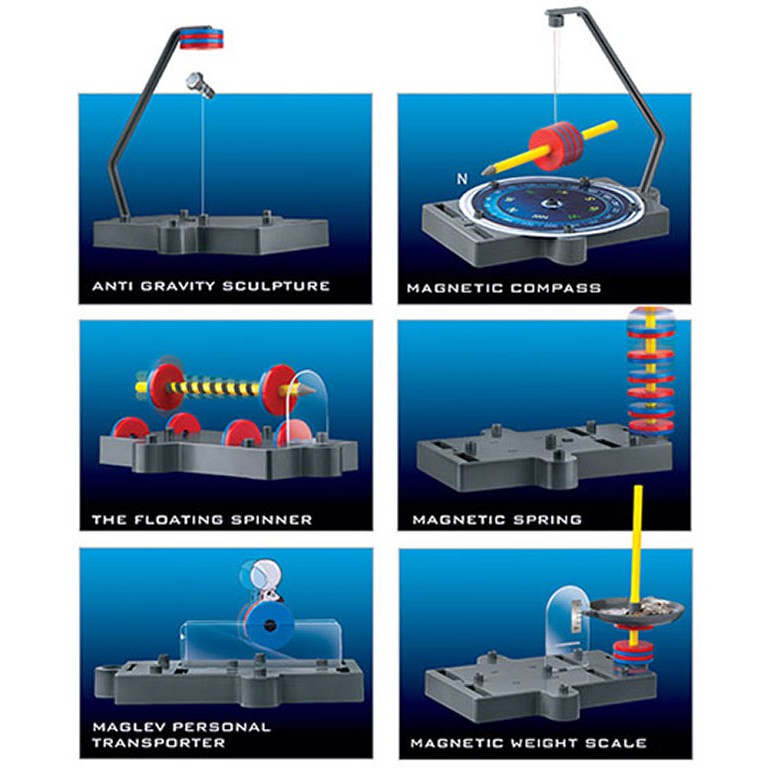 ANTI GRAVITY SCULPTURE

N

MAGNETIC COMPASS

THE FLOATING SPINNER

MAGNETIC SPRING

MAGLEV PERSONAL TRANSPORTER

MAGNETIC WEIGHT SCALE