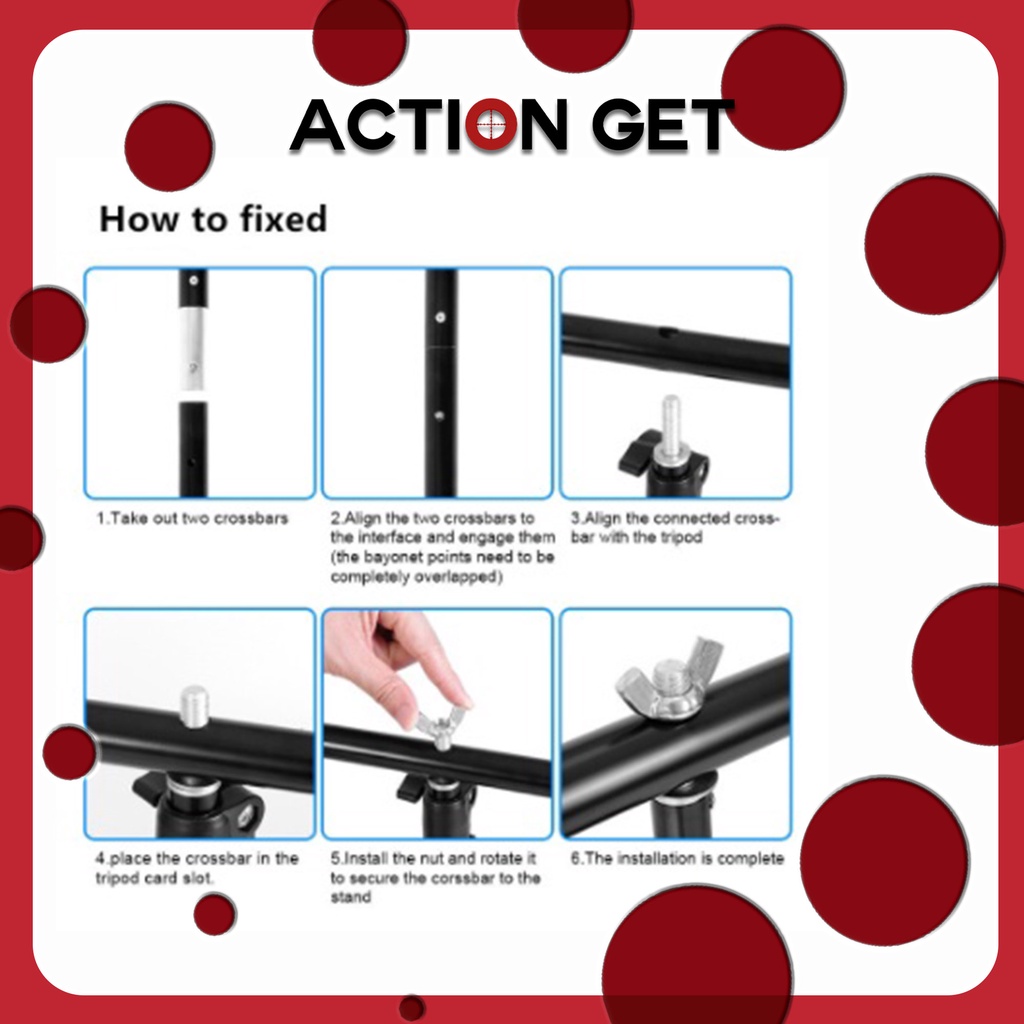 ACTION GET

How to fixed

1.Take out two crossbars

2.Align the two crossbars to the interface and engage them (the bayonet points need to be completely overlapped)

3.Align the connected crossbar with the tripod

4.place the crossbar in the tripod card slot.

5.Install the nut and rotate it to secure the corssbar to the stand

6.The installation is complete