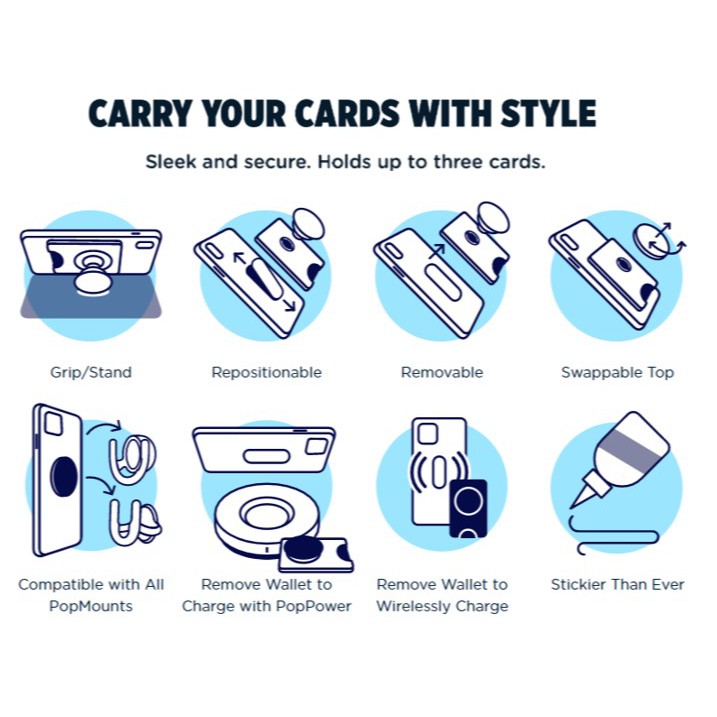 CARRY YOUR CARDS WITH STYLE

Sleek and secure. Holds up to three cards.

Grip/Stand

Repositionable

Removable

Swappable Top

Compatible with All PopMounts

Remove Wallet to Charge with PopPower

Remove Wallet to Wirelessly Charge

Stickier Than Ever