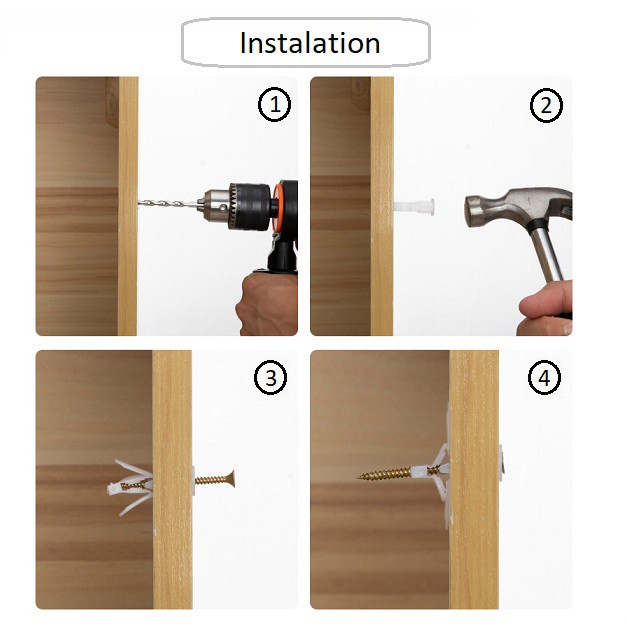 Instalation

1

2

3

4