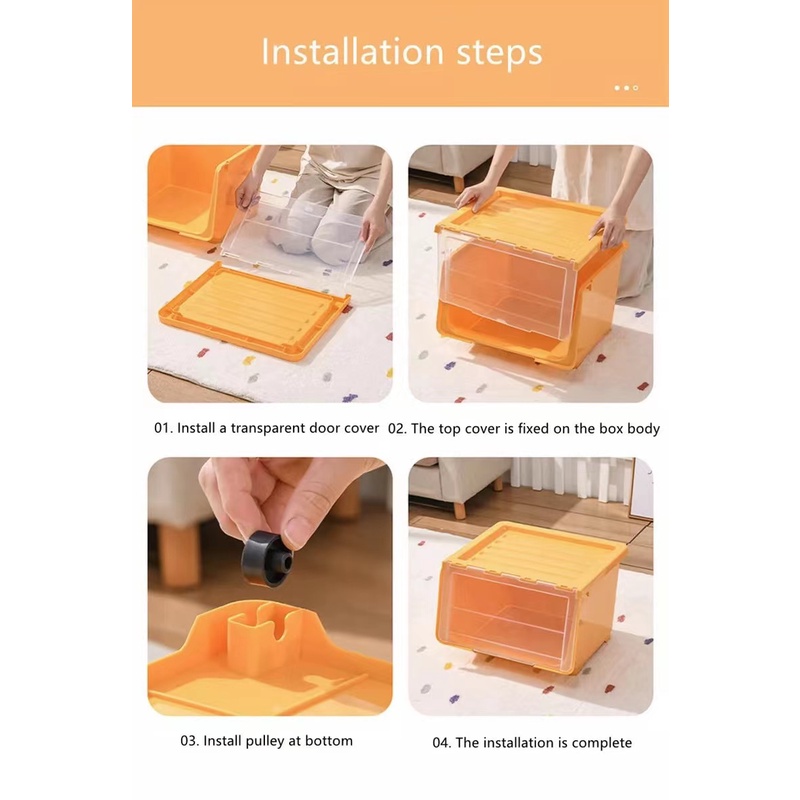 Installation steps

01. Install a transparent door cover

02. The top cover is fixed on the box body

03. Install pulley at bottom

04. The installation is complete