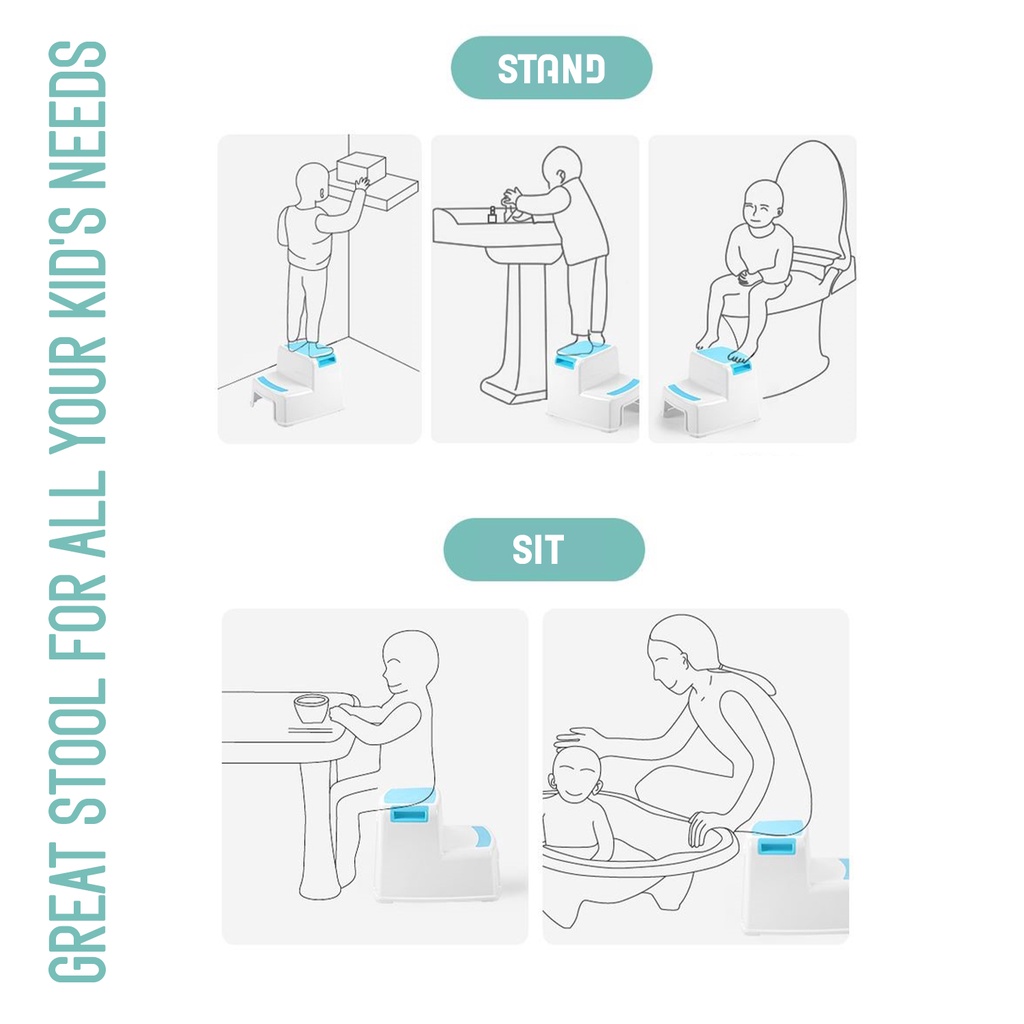 GREAT STOOL FOR ALL YOUR KID'S NEEDS

STAND

SIT