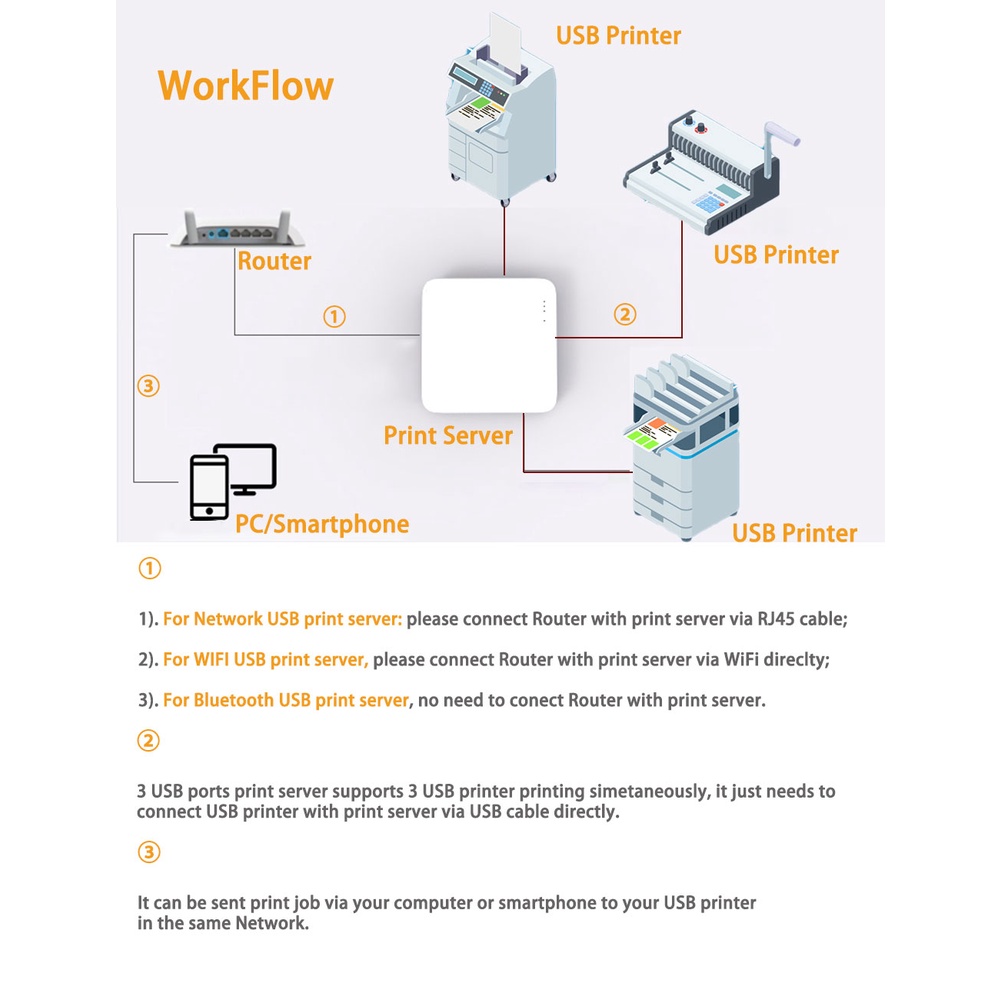 WorkFlow

USB Printer

USB Printer

Router

①

②

③

Print Server

PC/Smartphone

USB Printer

①

1). For Network USB print server: please connect Router with print server via RJ45 cable;

2). For WIFI USB print server, please connect Router with print server via WiFi direclty;

3). For Bluetooth USB print server, no need to conect Router with print server.

②

3 USB ports print server supports 3 USB printer printing simetaneously, it just needs to connect USB printer with print server via USB cable directly.

③

It can be sent print job via your computer or smartphone to your USB printer in the same Network.