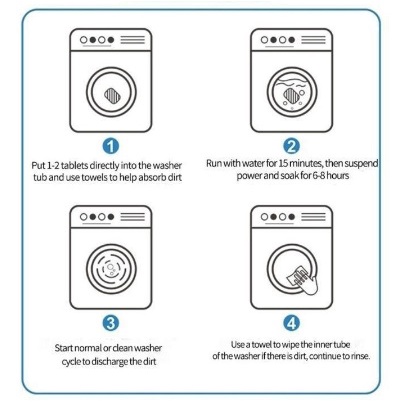 1

Put 1-2 tablets directly into the washer tub and use towels to help absorb dirt

2

Run with water for 15 minutes, then suspend power and soak for 6-8 hours

3

Start normal or clean washer cycle to discharge the dirt

4

Use a towel to wipe the inner tube of the washer if there is dirt, continue to rinse.