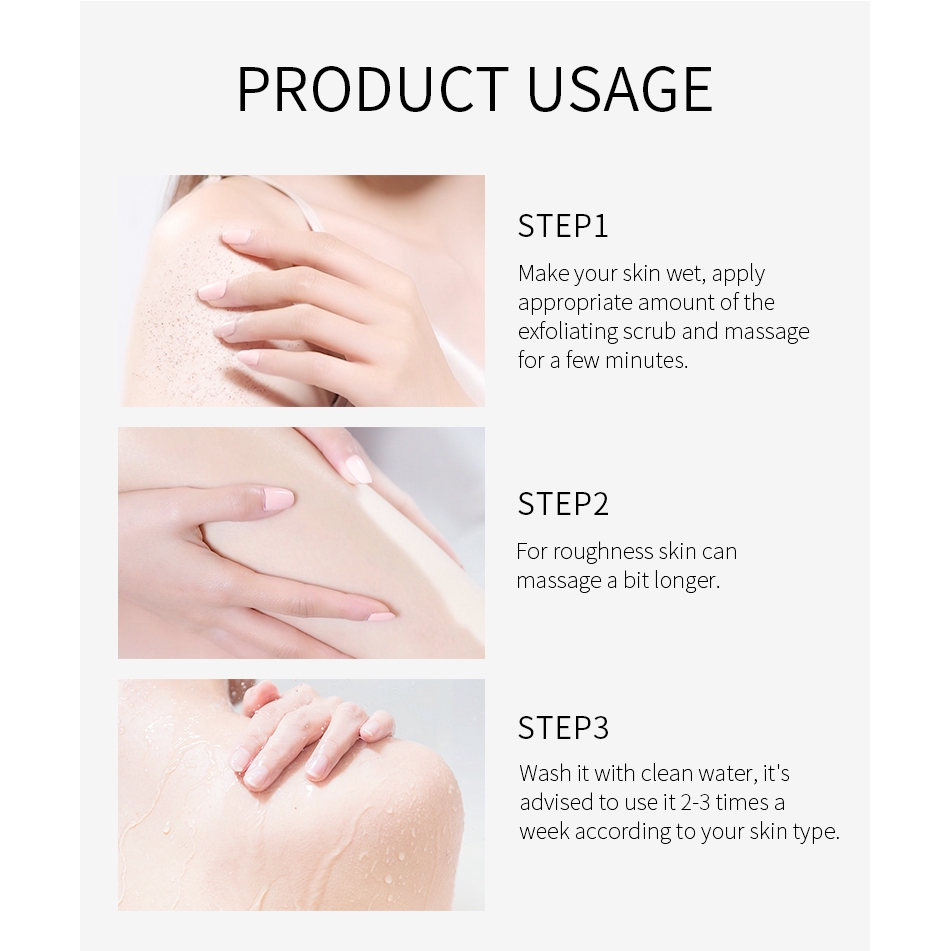 PRODUCT USAGE

STEP1

Make your skin wet, apply appropriate amount of the exfoliating scrub and massage for a few minutes.

STEP2

For roughness skin can massage a bit longer.

STEP3

Wash it with clean water, it's advised to use it 2-3 times a week according to your skin type.