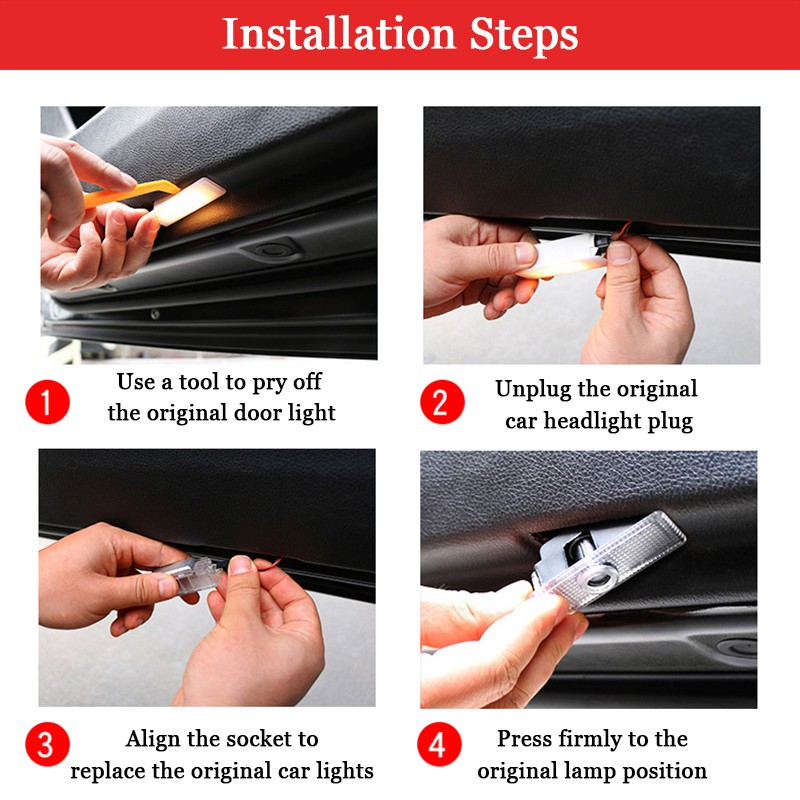 Installation Steps

1 Use a tool to pry off the original door light

2 Unplug the original car headlight plug

3 Align the socket to replace the original car lights

4 Press firmly to the original lamp position