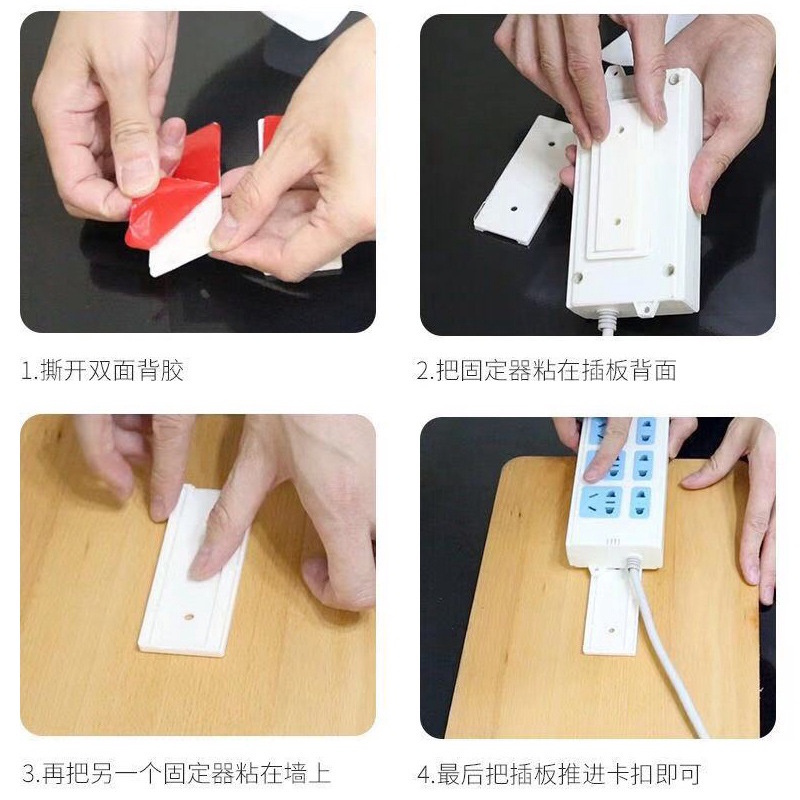 1.撕开双面背胶

2.把固定器粘在插板背面

3.再把另一个固定器粘在墙上

4.最后把插板推进卡扣即可