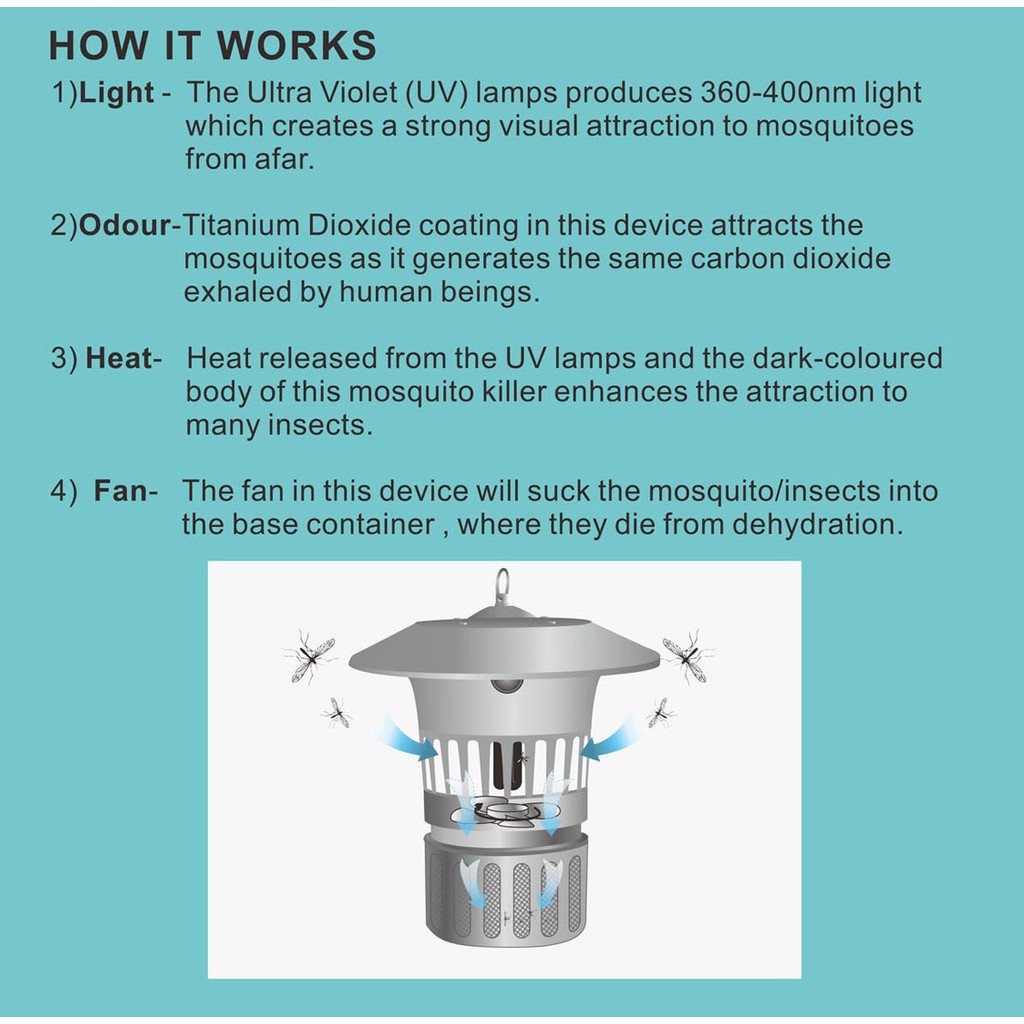 HOW IT WORKS

1)Light - The Ultra Violet (UV) lamps produces 360-400nm light which creates a strong visual attraction to mosquitoes from afar.

2)Odour-Titanium Dioxide coating in this device attracts the mosquitoes as it generates the same carbon dioxide exhaled by human beings.

3) Heat- Heat released from the UV lamps and the dark-coloured body of this mosquito killer enhances the attraction to many insects.

4) Fan- The fan in this device will suck the mosquito/insects into the base container , where they die from dehydration.