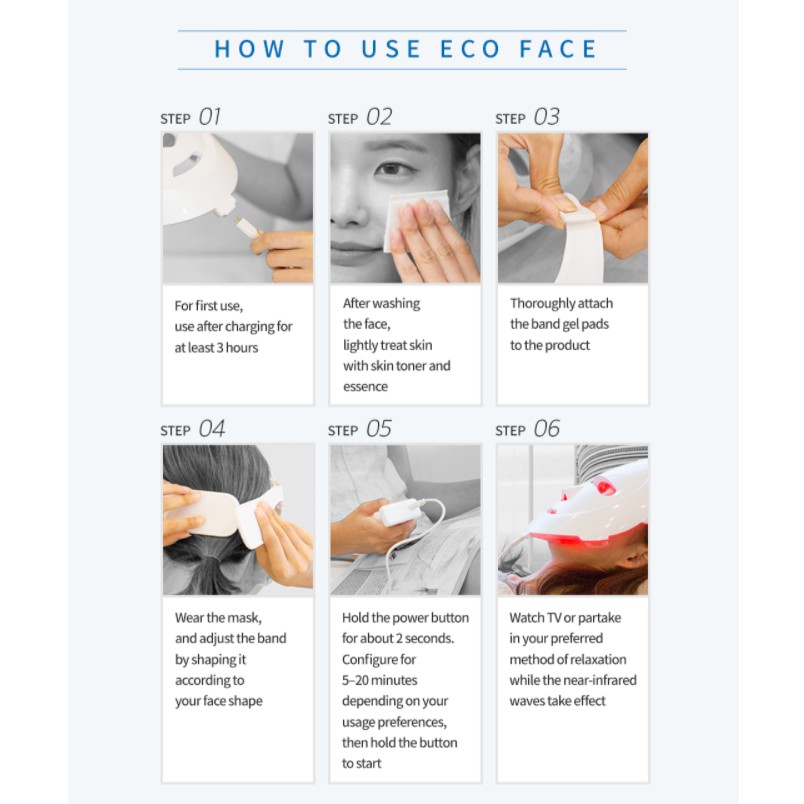 HOW TO USE ECO FACE

STEP 01

For first use, use after charging for at least 3 hours

STEP 02

After washing the face, lightly treat skin with skin toner and essence

STEP 03

Thoroughly attach the band gel pads to the product

STEP 04

Wear the mask, and adjust the band by shaping it according to your face shape

STEP 05

Hold the power button for about 2 seconds. Configure for 5–20 minutes depending on your usage preferences, then hold the button to start

STEP 06

Watch TV or partake in your preferred method of relaxation while the near-infrared waves take effect