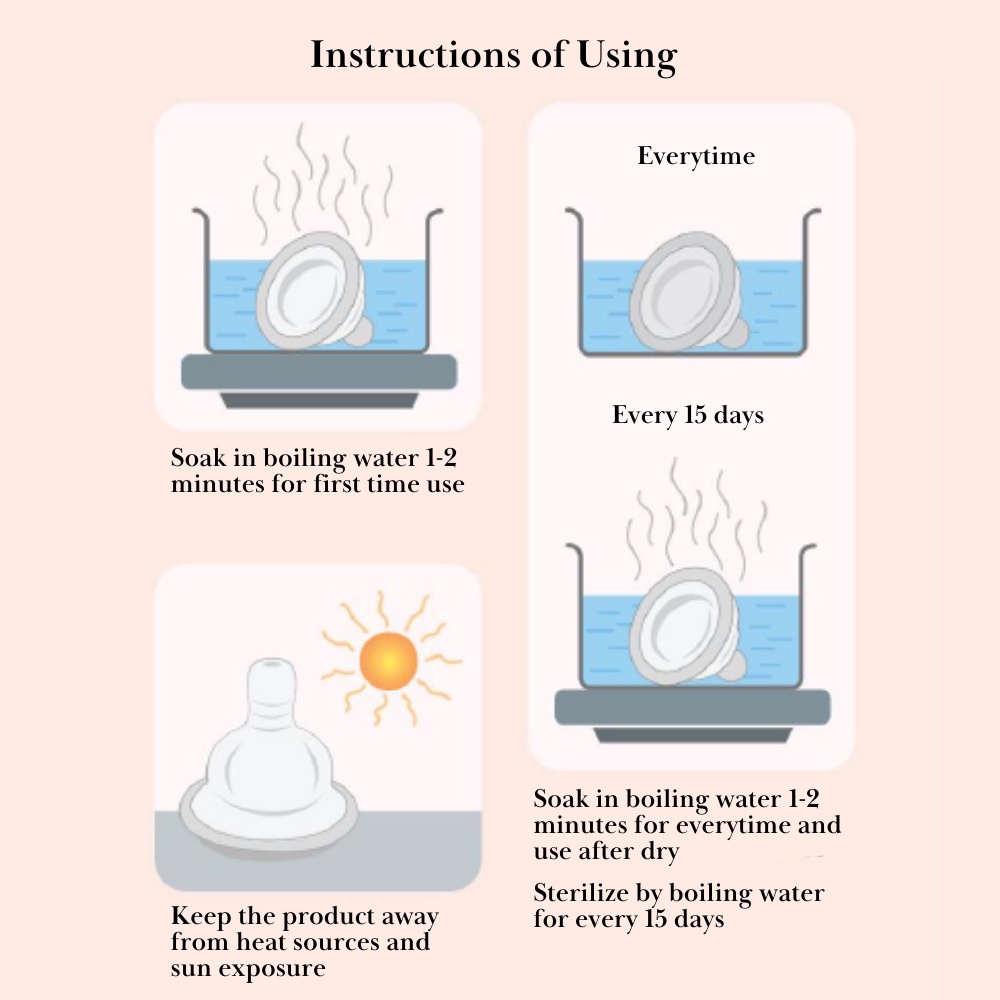 Instructions of Using

Soak in boiling water 1-2 minutes for first time use

Keep the product away from heat sources and sun exposure

Everytime

Every 15 days

Soak in boiling water 1-2 minutes for everytime and use after dry

Sterilize by boiling water for every 15 days