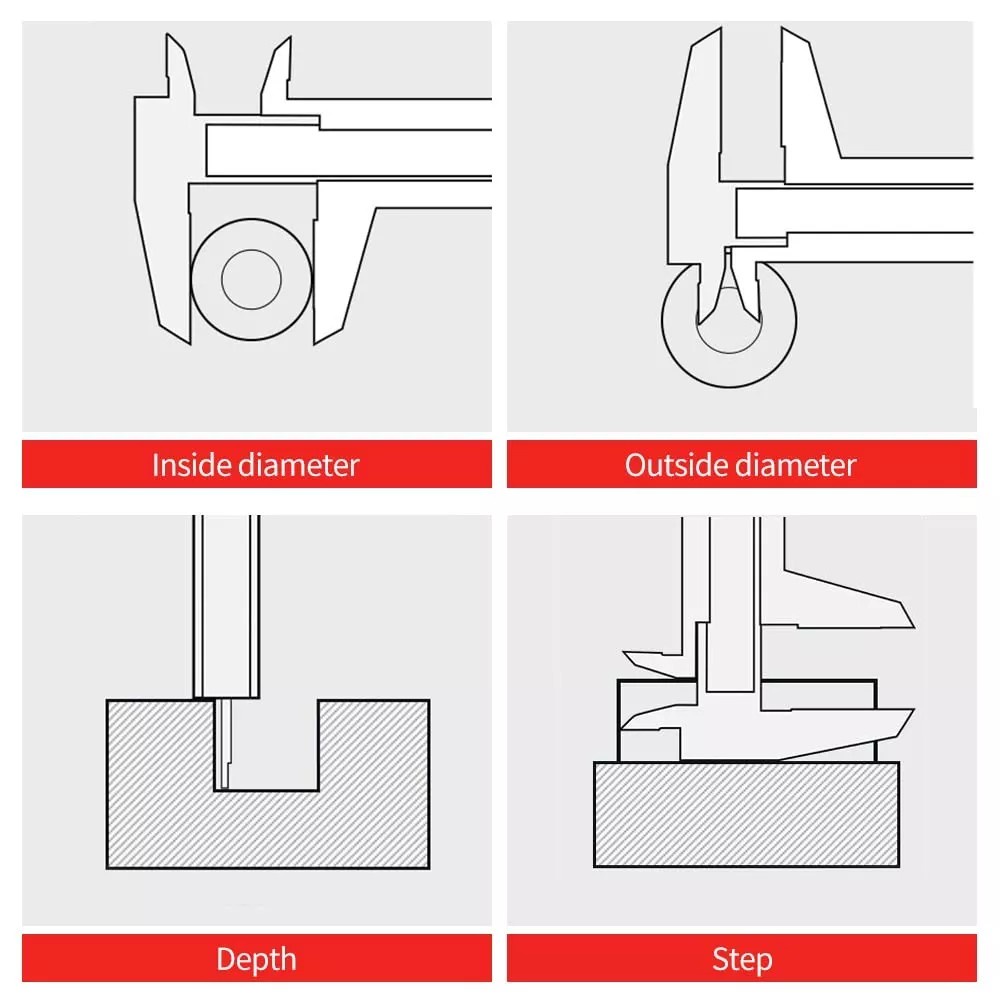 Inside diameter

Outside diameter

Depth

Step