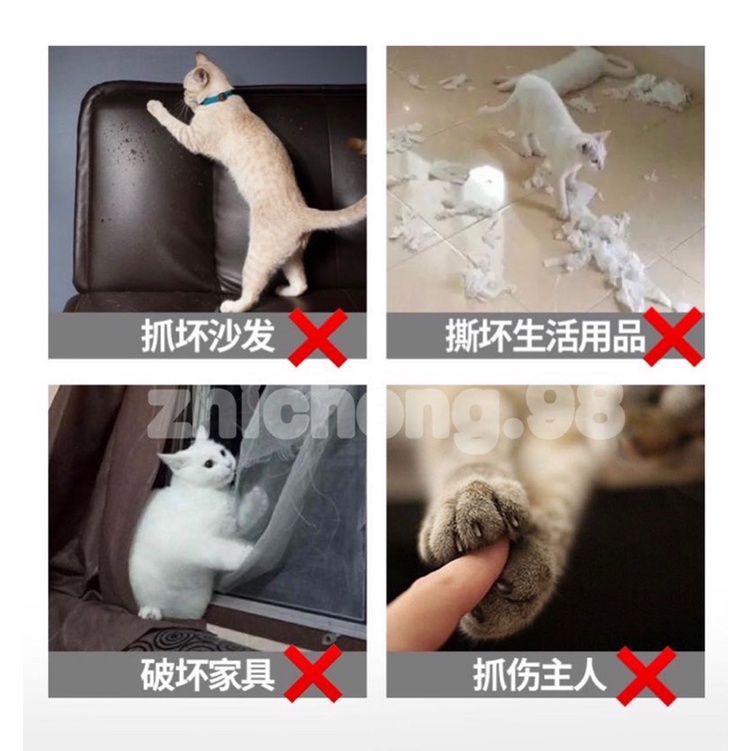 抓坏沙发

撕坏生活用品

zhichong.98

破坏家具

抓伤主人