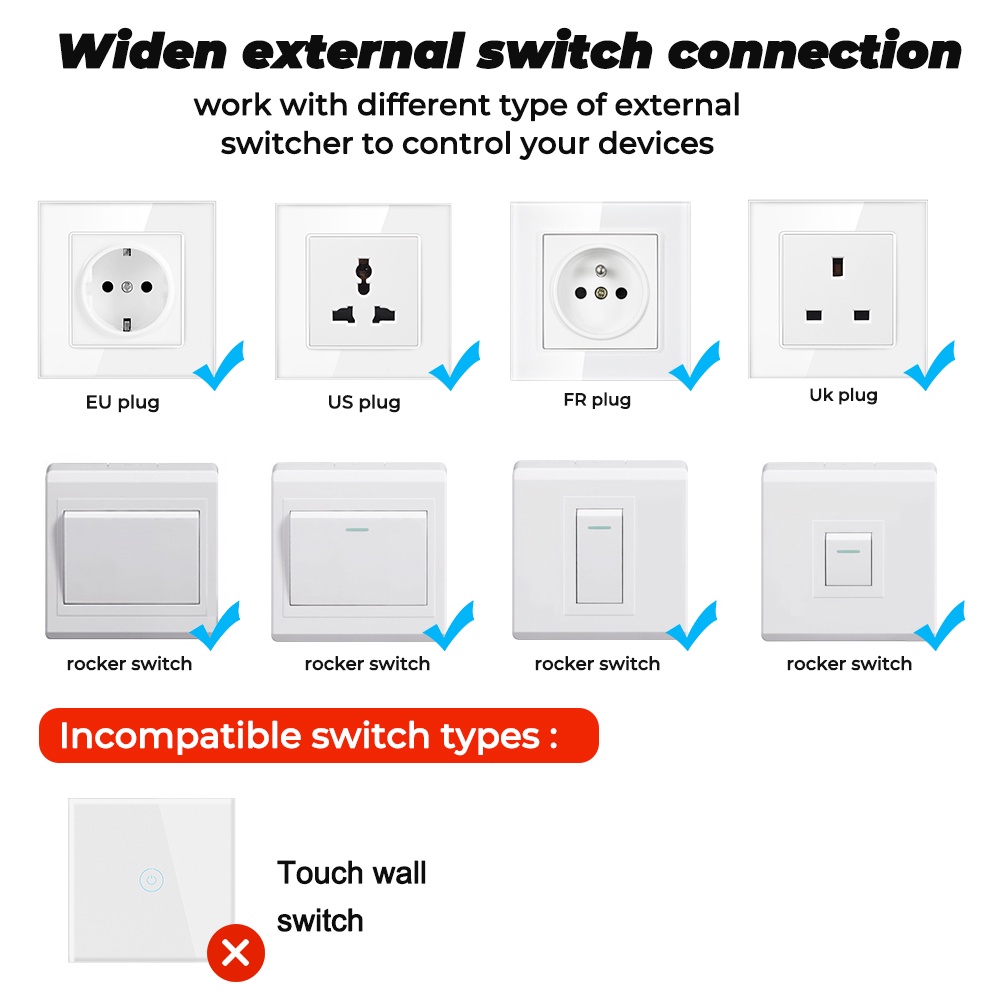 Widen external switch connection
work with different type of external switcher to control your devices

EU plug

US plug

FR plug

Uk plug

rocker switch

rocker switch

rocker switch

rocker switch

Incompatible switch types :

Touch wall switch