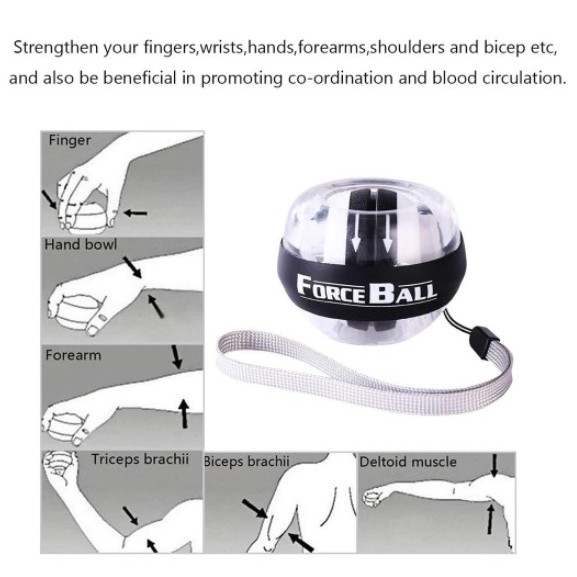 Strengthen your fingers,wrists,hands,forearms,shoulders and bicep etc, and also be beneficial in promoting co-ordination and blood circulation.

Finger

Hand bowl

Forearm

FORCE BALL

Triceps brachii

Biceps brachii

Deltoid muscle