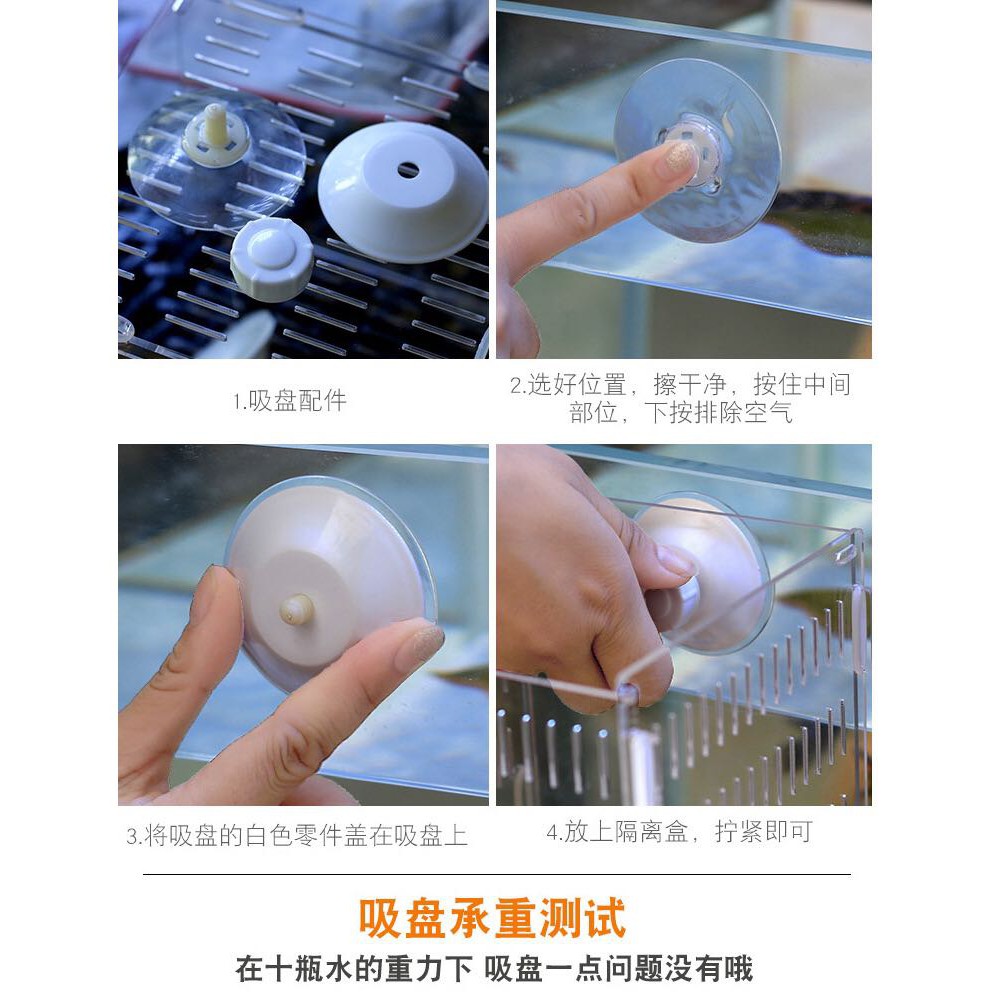 1.吸盘配件

2.选好位置，擦干净，按住中间部位，下按排除空气

3.将吸盘的白色零件盖在吸盘上

4.放上隔离盒，拧紧即可

吸盘承重测试

在十瓶水的重力下 吸盘一点问题没有哦