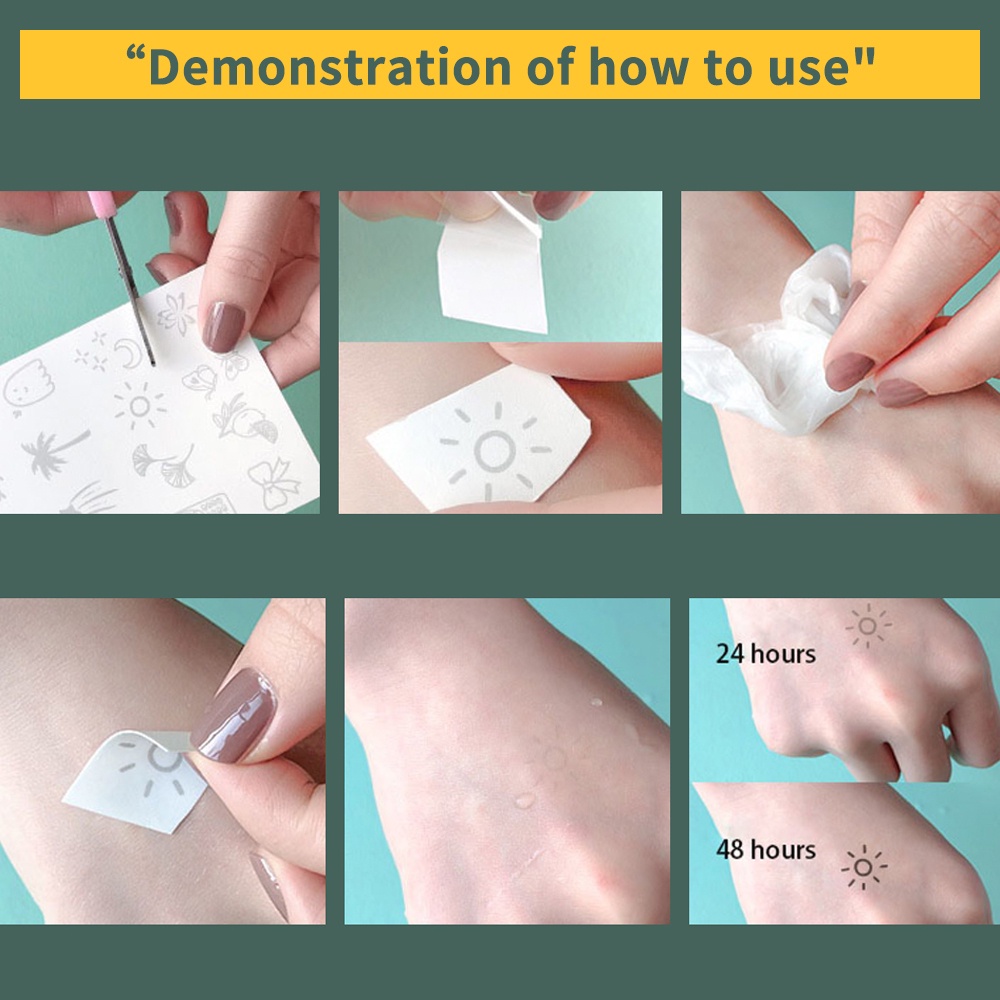 “Demonstration of how to use"

24 hours

48 hours