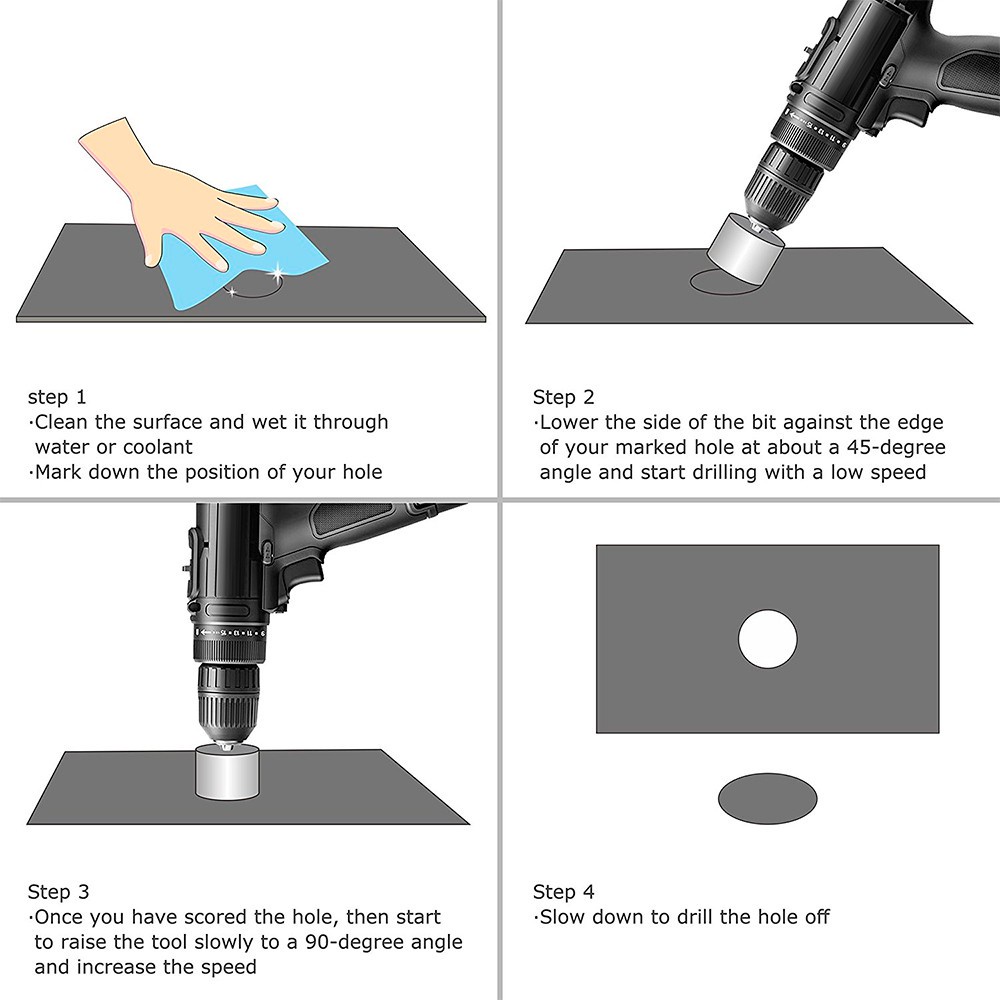 step 1
·Clean the surface and wet it through water or coolant
·Mark down the position of your hole

Step 2
·Lower the side of the bit against the edge of your marked hole at about a 45-degree angle and start drilling with a low speed

Step 3
·Once you have scored the hole, then start to raise the tool slowly to a 90-degree angle and increase the speed

Step 4
·Slow down to drill the hole off