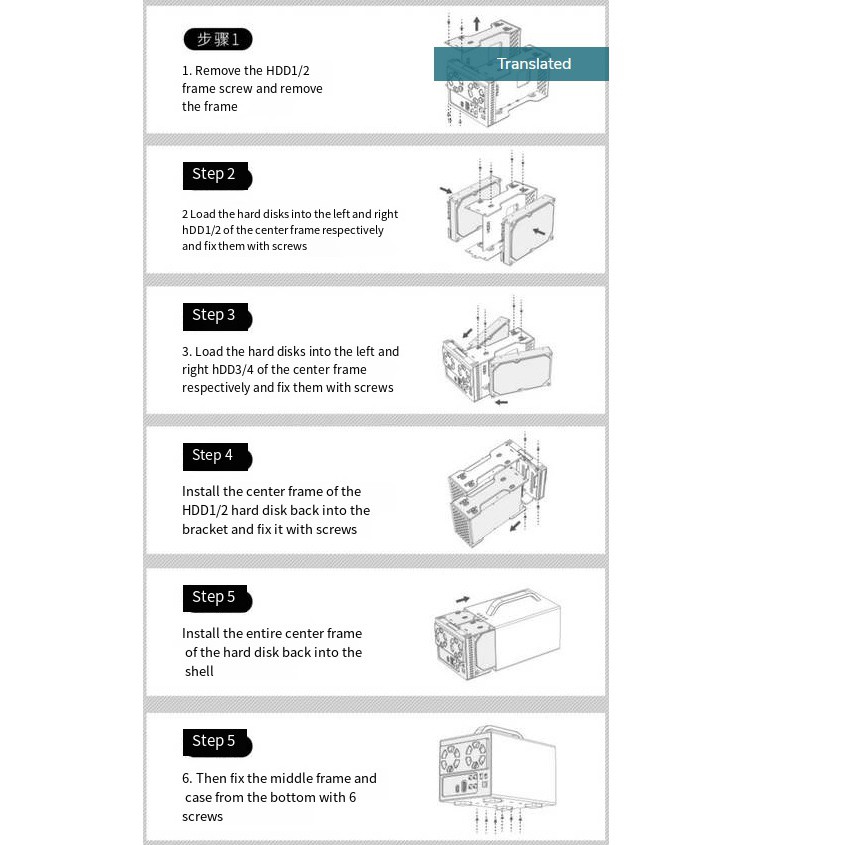 步骤1

1. Remove the HDD1/2 frame screw and remove the frame

Translated

Step 2

2 Load the hard disks into the left and right hDD1/2 of the center frame respectively and fix them with screws

Step 3

3. Load the hard disks into the left and right hDD3/4 of the center frame respectively and fix them with screws

Step 4

Install the center frame of the HDD1/2 hard disk back into the bracket and fix it with screws

Step 5

Install the entire center frame of the hard disk back into the shell

Step 5

6. Then fix the middle frame and case from the bottom with 6 screws