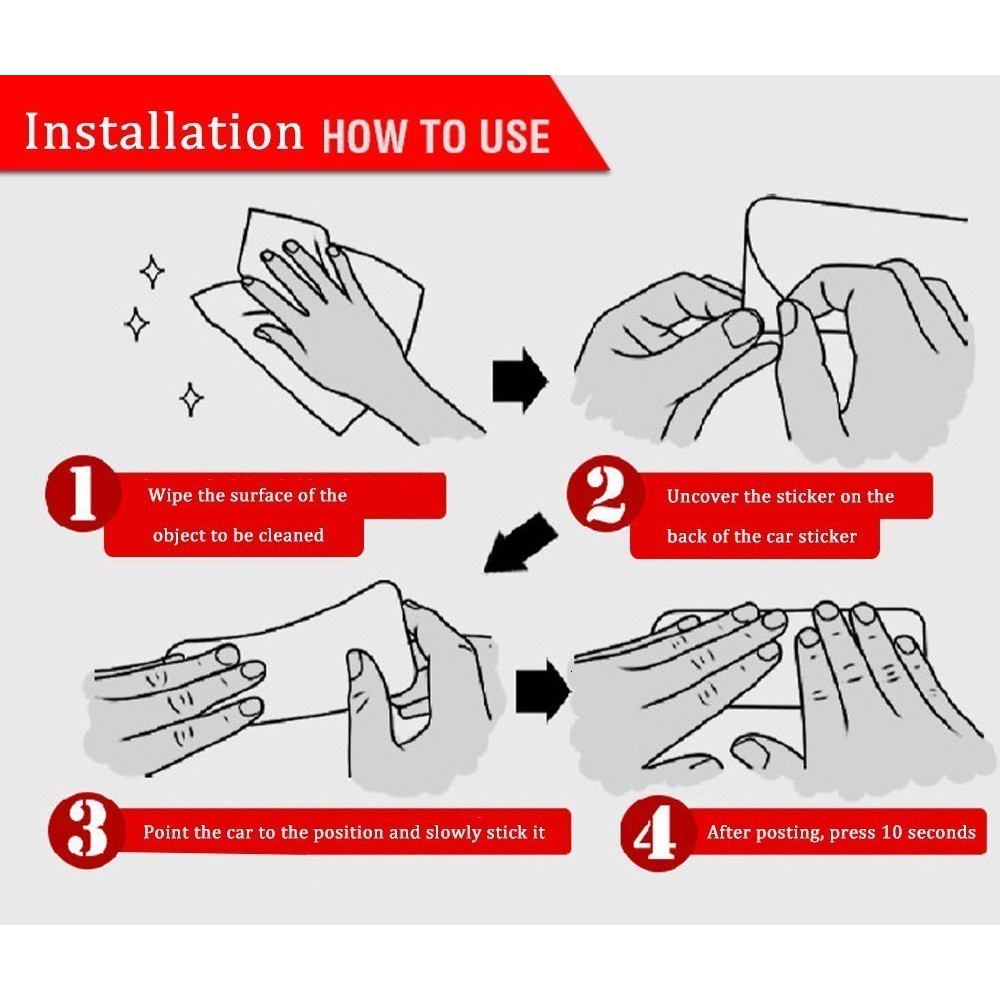 Installation HOW TO USE

1 Wipe the surface of the object to be cleaned

2 Uncover the sticker on the back of the car sticker

3 Point the car to the position and slowly stick it

4 After posting, press 10 seconds