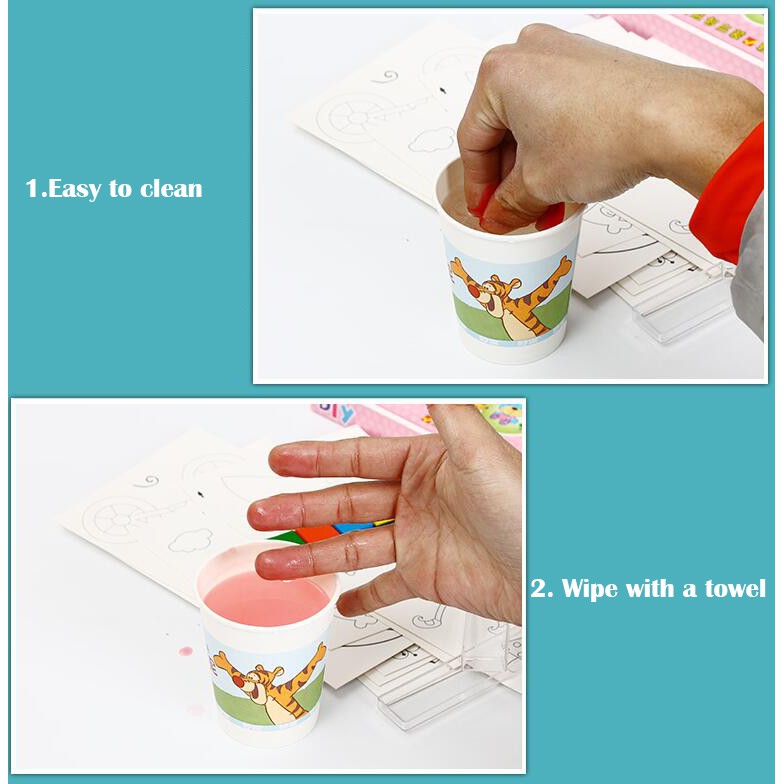 1.Easy to clean

2. Wipe with a towel