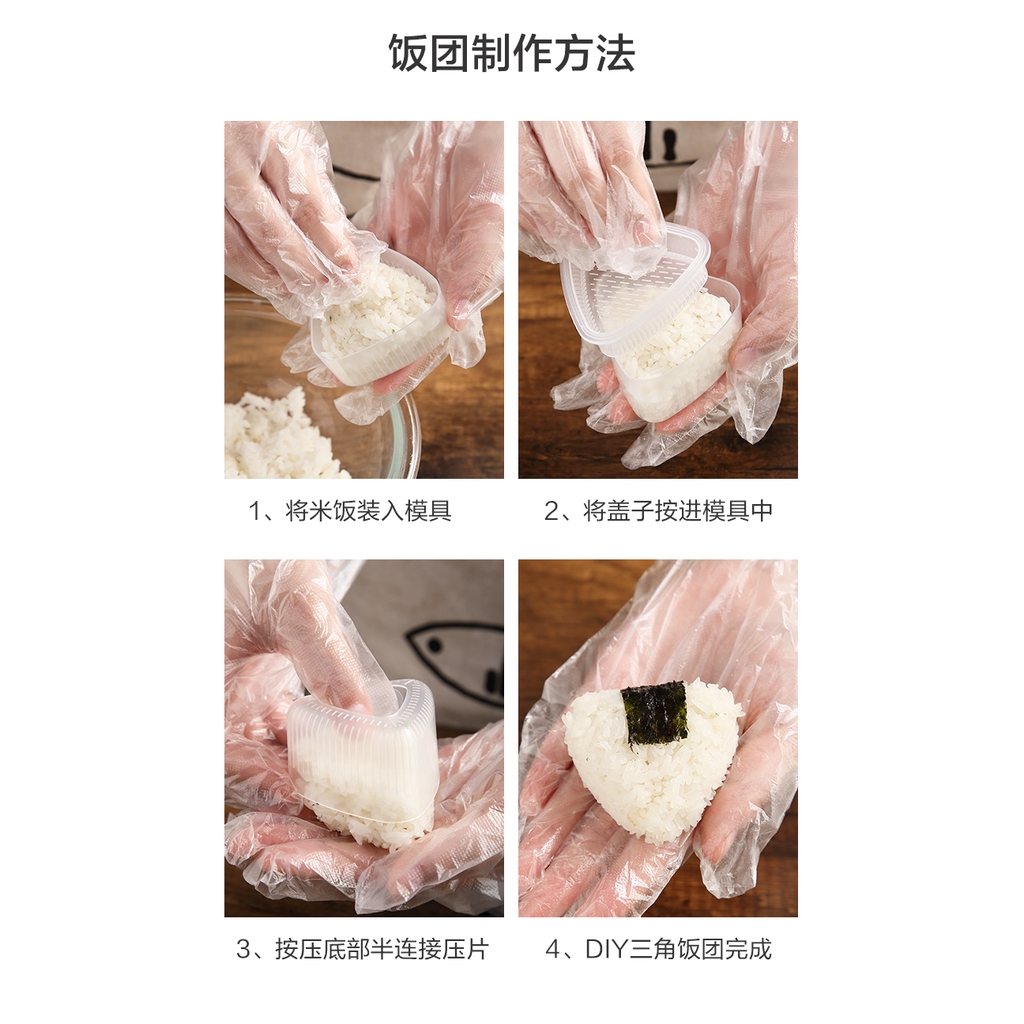 饭团制作方法

1、将米饭装入模具

2、将盖子按进模具中

3、按压底部半连接压片

4、DIY三角饭团完成