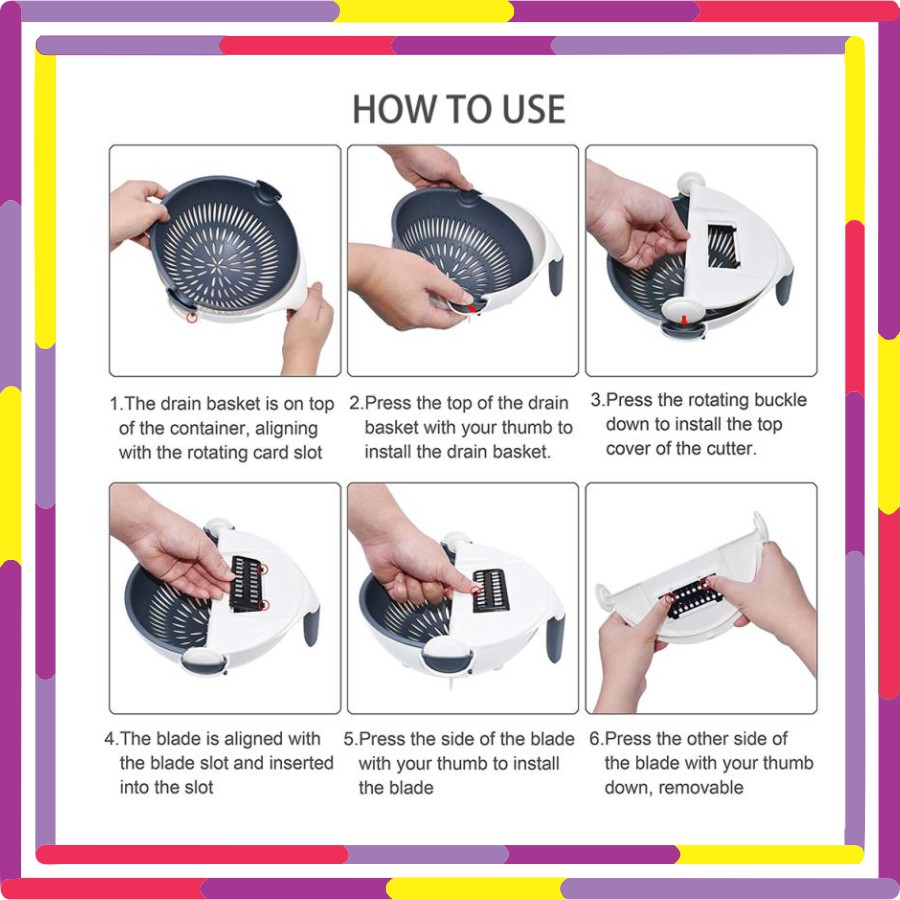 HOW TO USE

1.The drain basket is on top of the container, aligning with the rotating card slot

2.Press the top of the drain basket with your thumb to install the drain basket.

3.Press the rotating buckle down to install the top cover of the cutter.

4.The blade is aligned with the blade slot and inserted into the slot

5.Press the side of the blade with your thumb to install the blade

6.Press the other side of the blade with your thumb down, removable